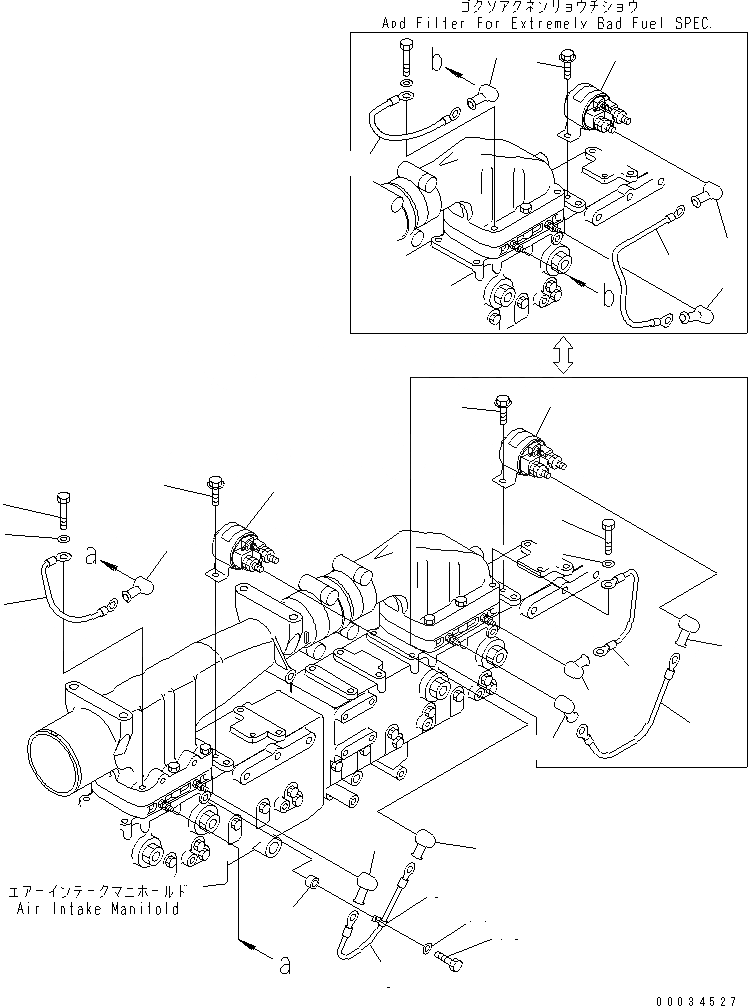 ゴクソアクネンリョウチショウ
Add Filter For Extremely Bad Fuel SPEC.

b

b

a

エアーインテークマニホールド
Air Intake Manifold

a

00034527