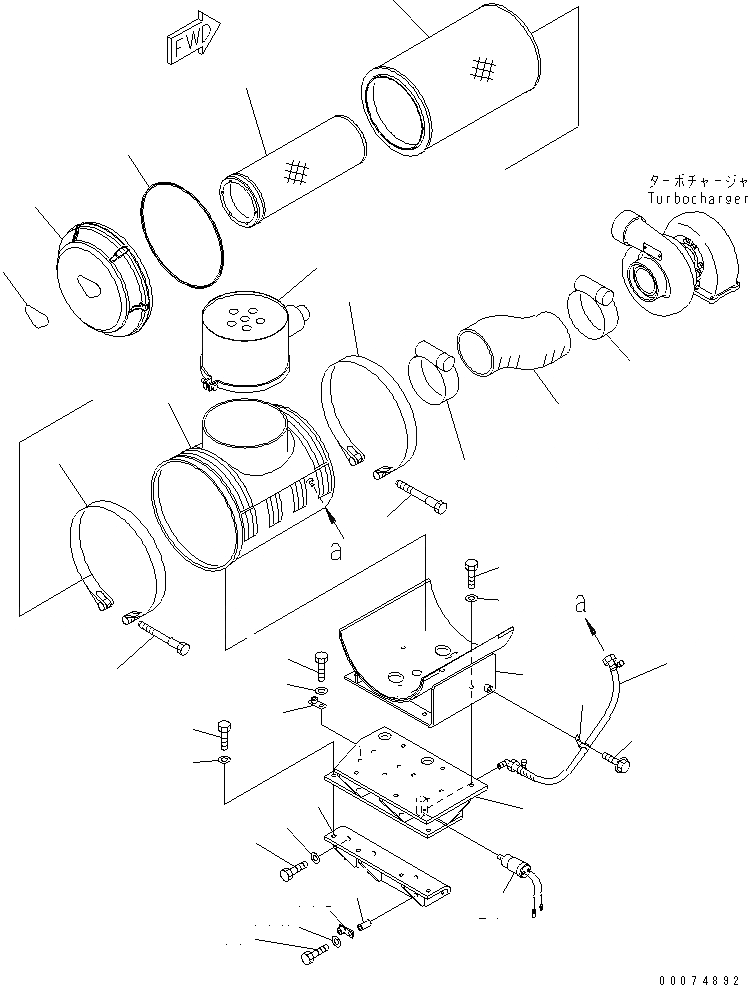 FWD

ターボチャージャ
Turbocharger

a

a

00074892