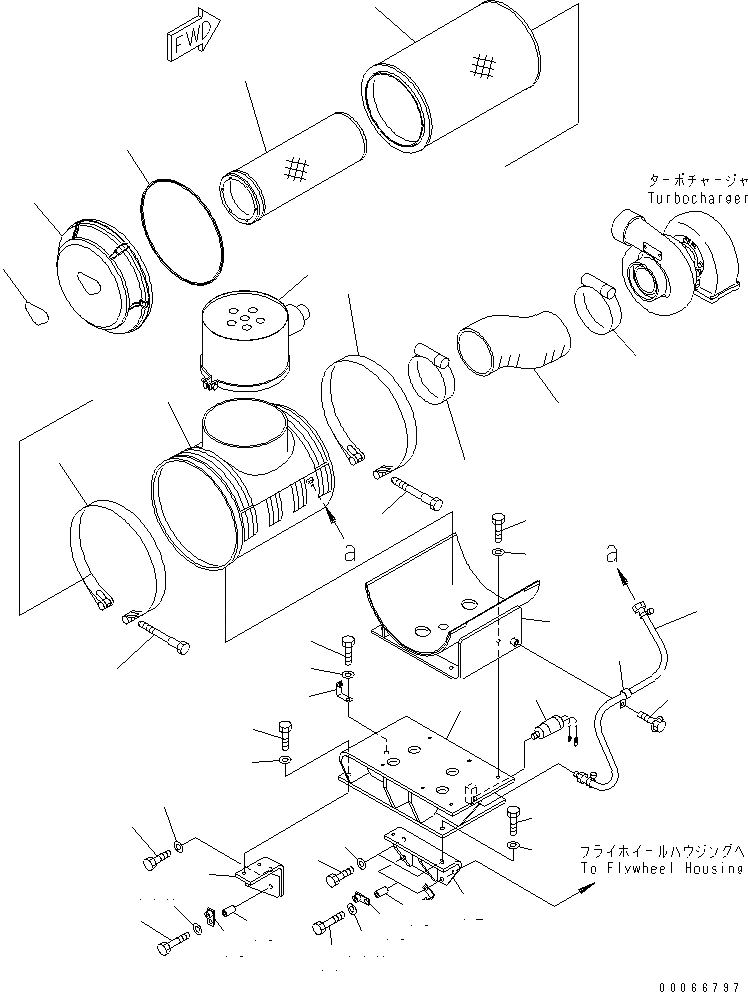 FWD

ターボチャージャ
Turbocharger

a

a

フライホイールハウジングへ
To Flywheel Housing

00066797