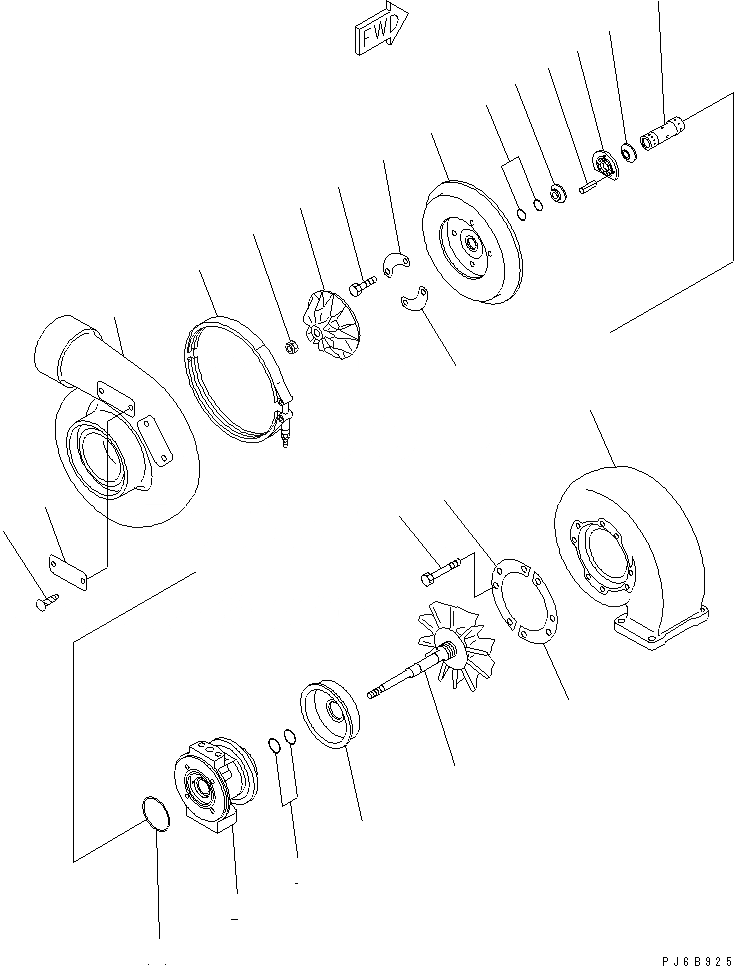 FWD

PJ6B925