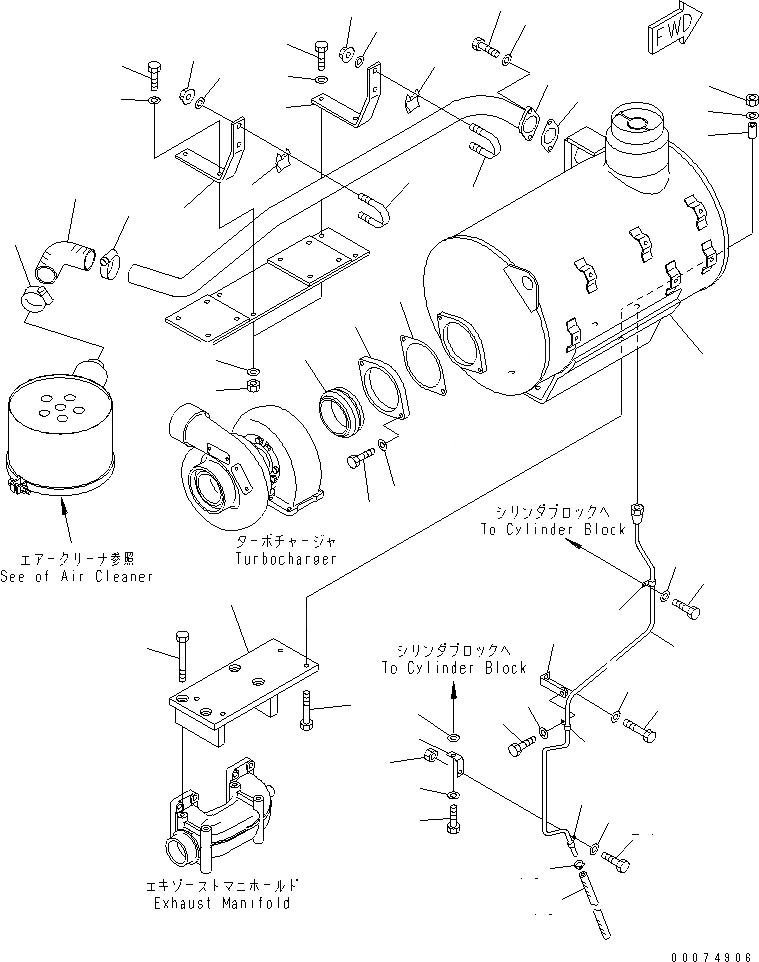 FWD

エアークリーナ参照
See of Air Cleaner

ターボチャージャ
Turbocharger

シリンダブロックへ
To Cylinder Block

シリンダブロックへ
To Cylinder Block

エキゾーストマニホールド
Exhaust Manifold

00074906