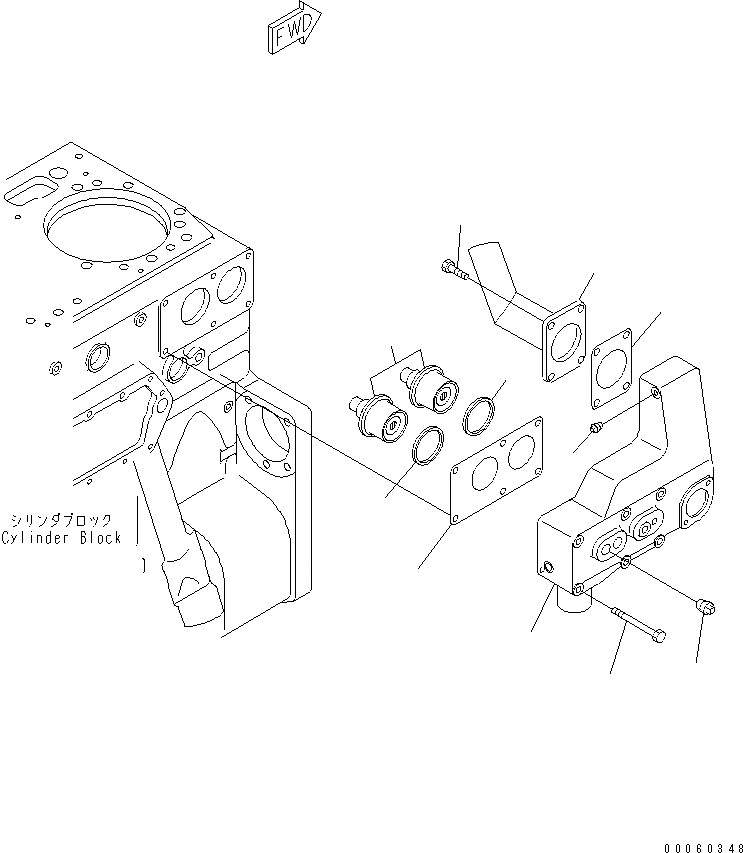 FWD

シリンダブロック
Cylinder Block

00060348