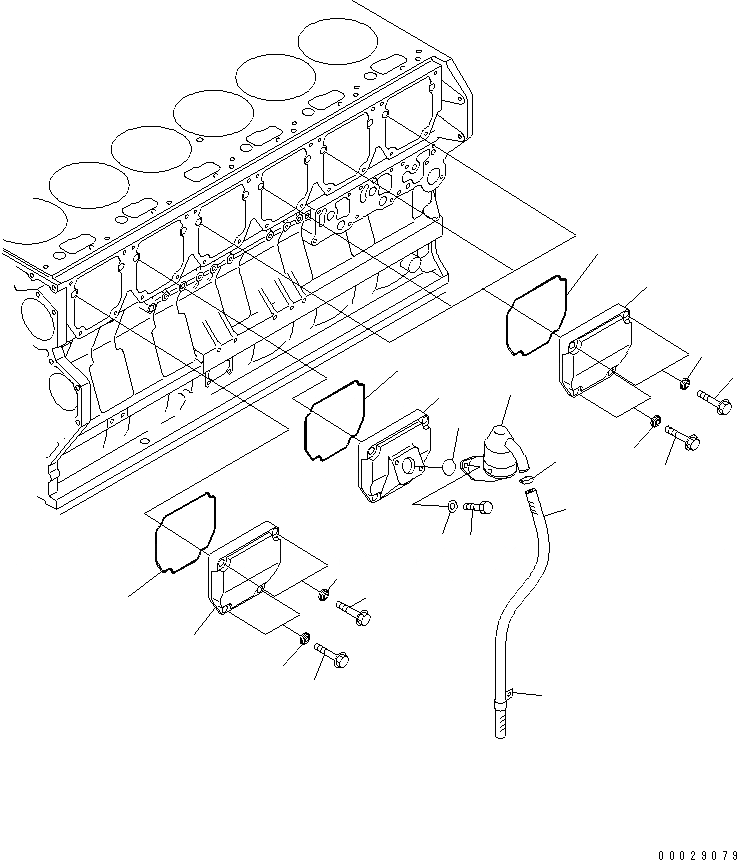 00029079