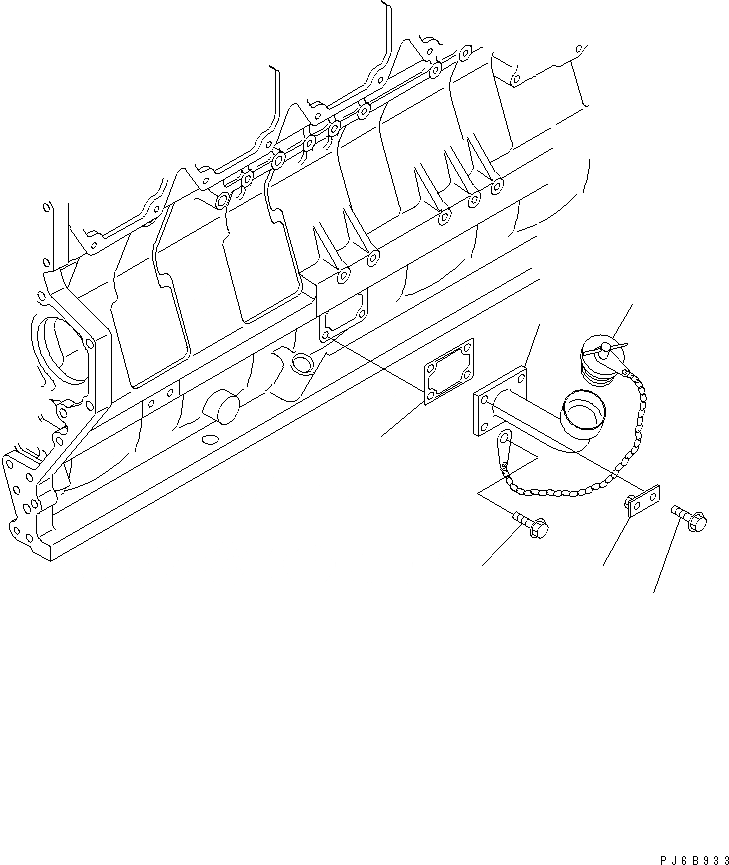 PJ6B933