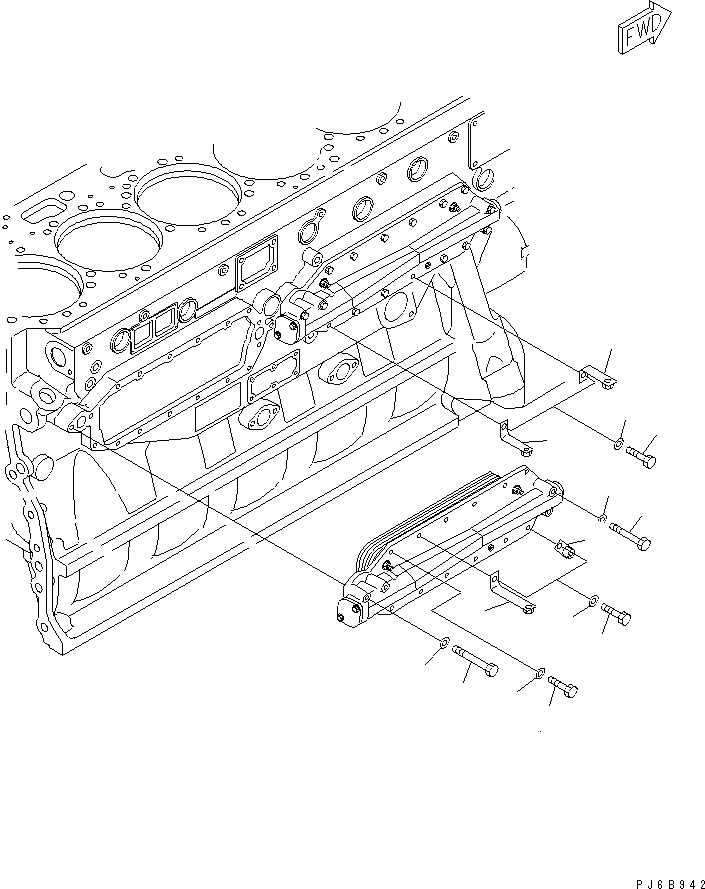 FWD

PJ6B942