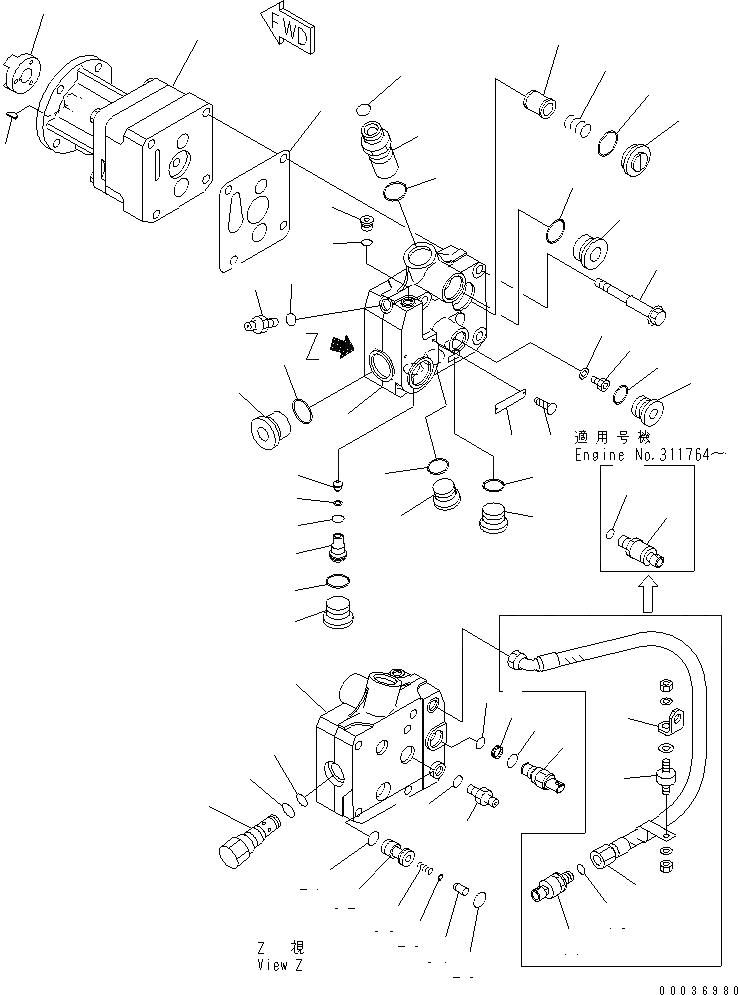 FWD

Z

適用号機
Engine No.311764～

Z 視
View Z

00036980