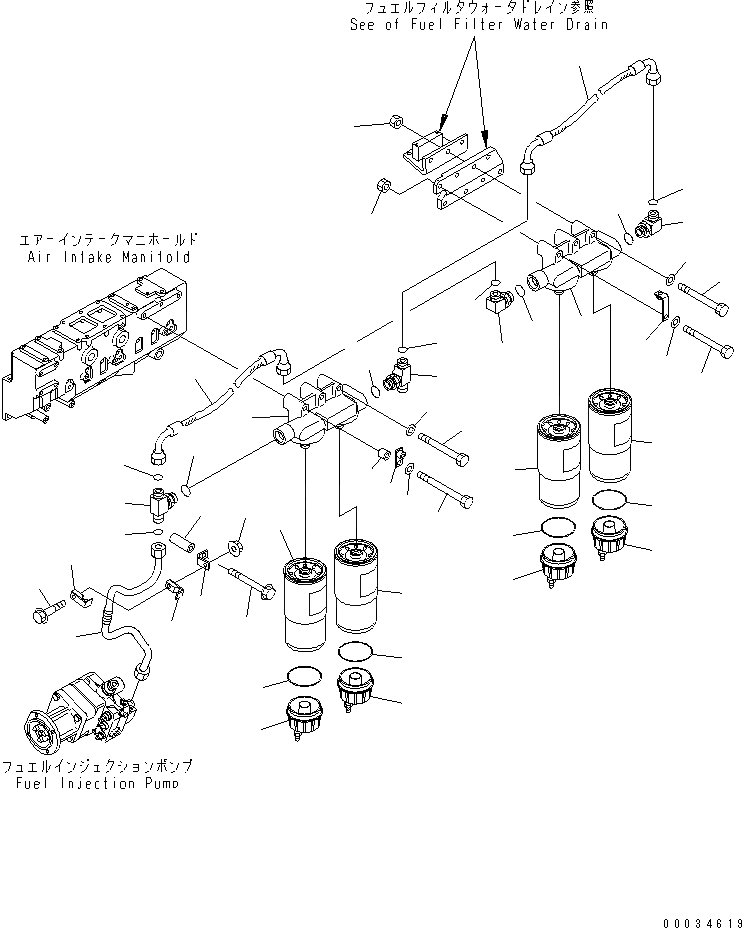 フュエルフィルタウォータドレイン参照
See of Fuel Filter Water Drain

エアーインテークマニホールド
Air Intake Manifold

フュエルインジェクションポンプ
Fuel Injection Pump

00034619