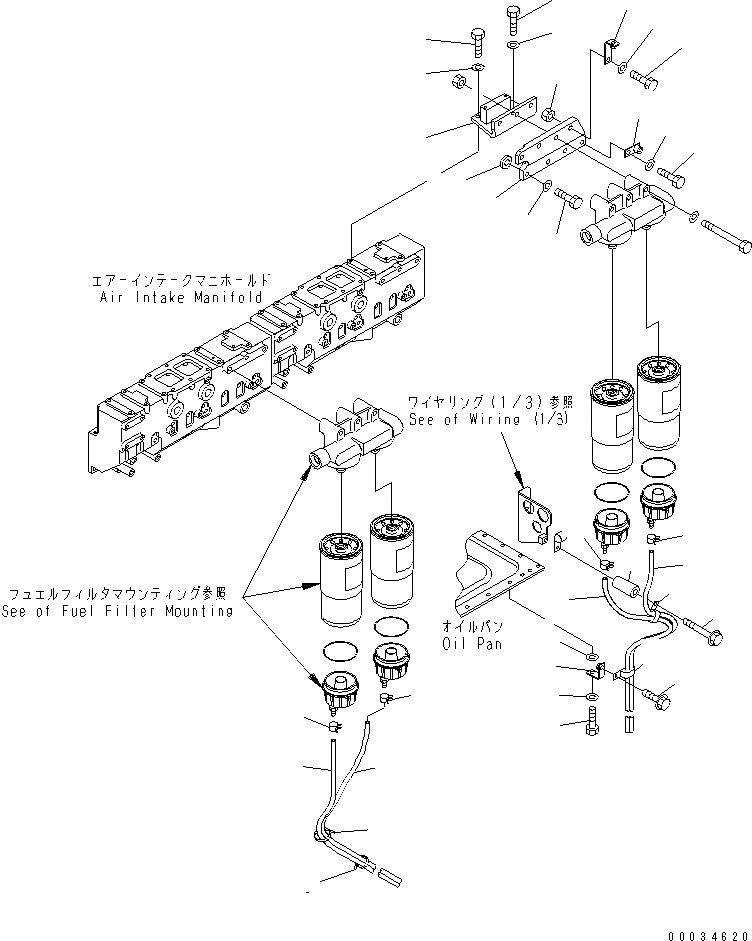 エアーインテークマニホールド
Air Intake Manifold

ワイヤリング(1/3)参照
See of Wiring (1/3)

フュエルフィルタマウンティング参照
See of Fuel Filter Mounting

オイルパン
Oil Pan

00034620