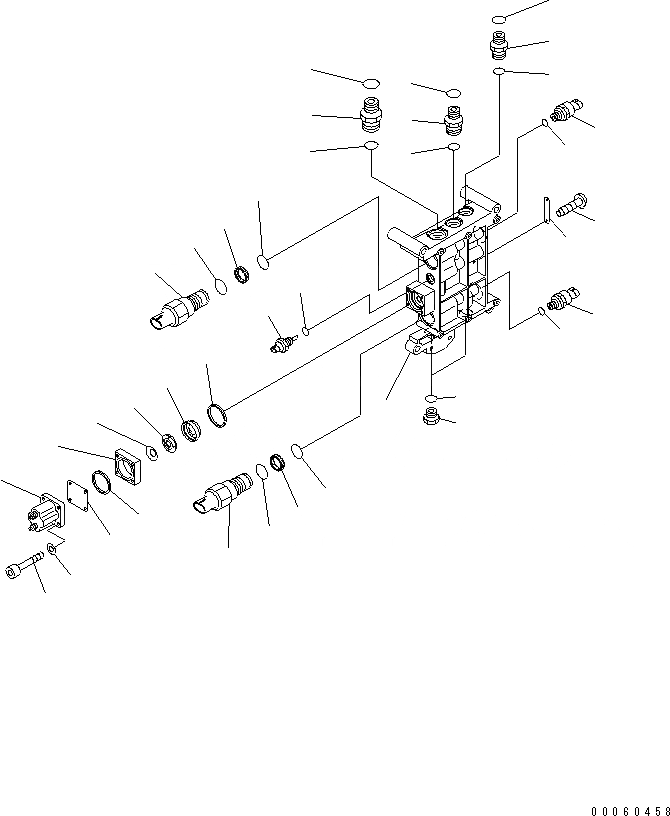 00060458