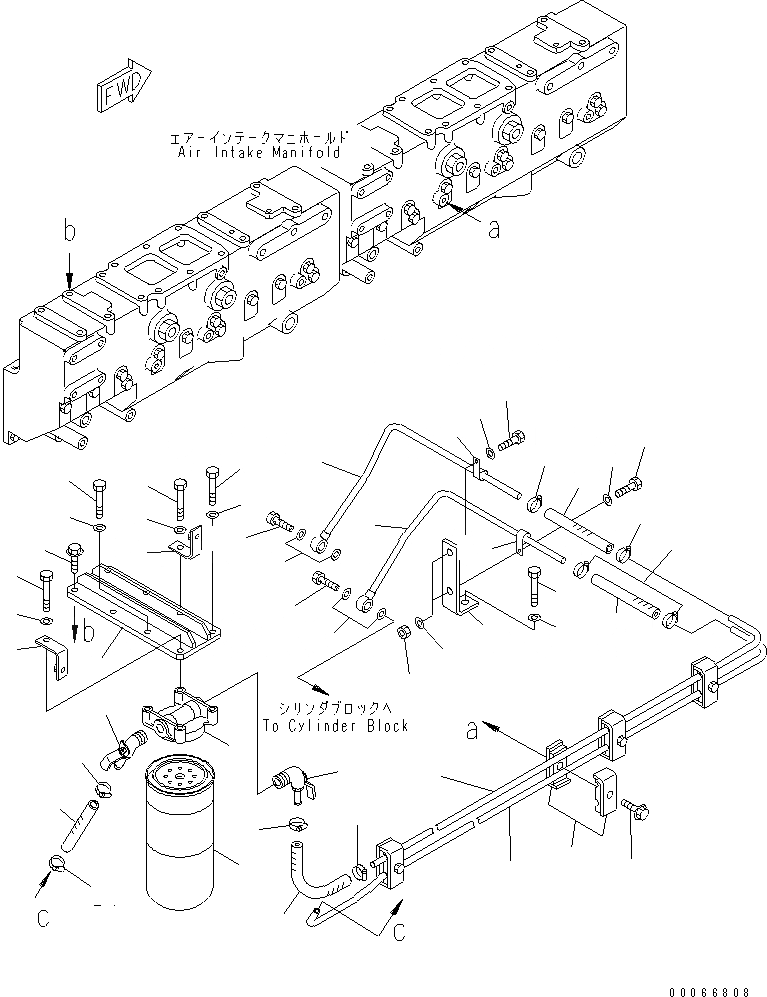 FWD

エアーインテークマニホールド
Air Intake Manifold

a

b

b

シリンダブロックへ
To Cylinder Block

a

c

c

00066808