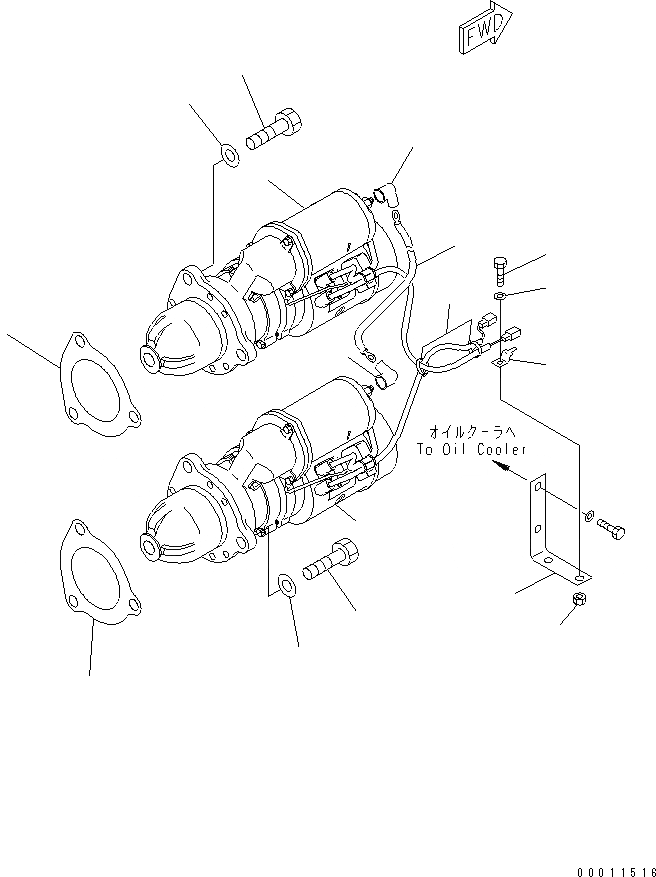 FWD

オイルクーラへ
To Oil Cooler

00011516