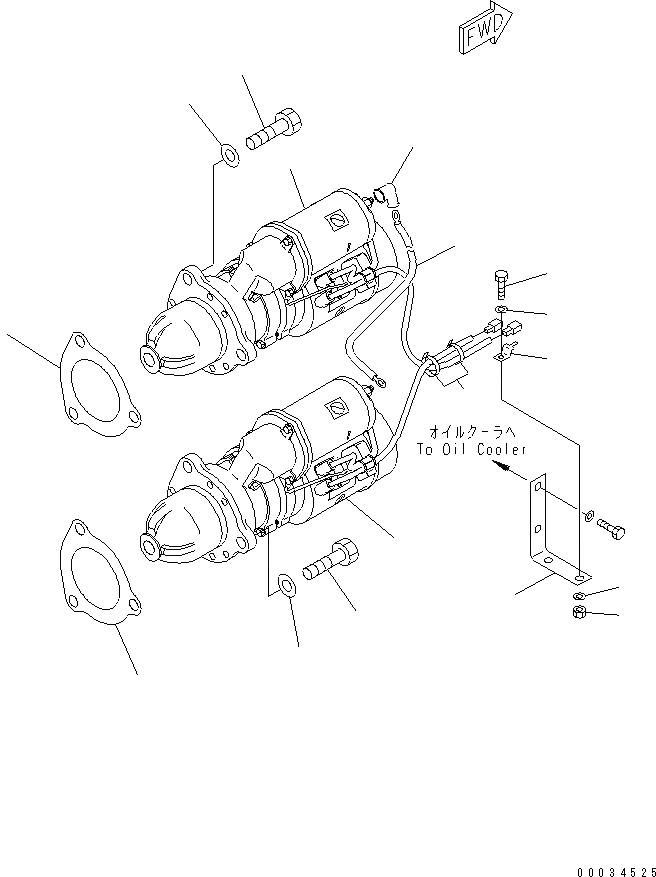 FWD

オイルクーラへ
To Oil Cooler

00034525