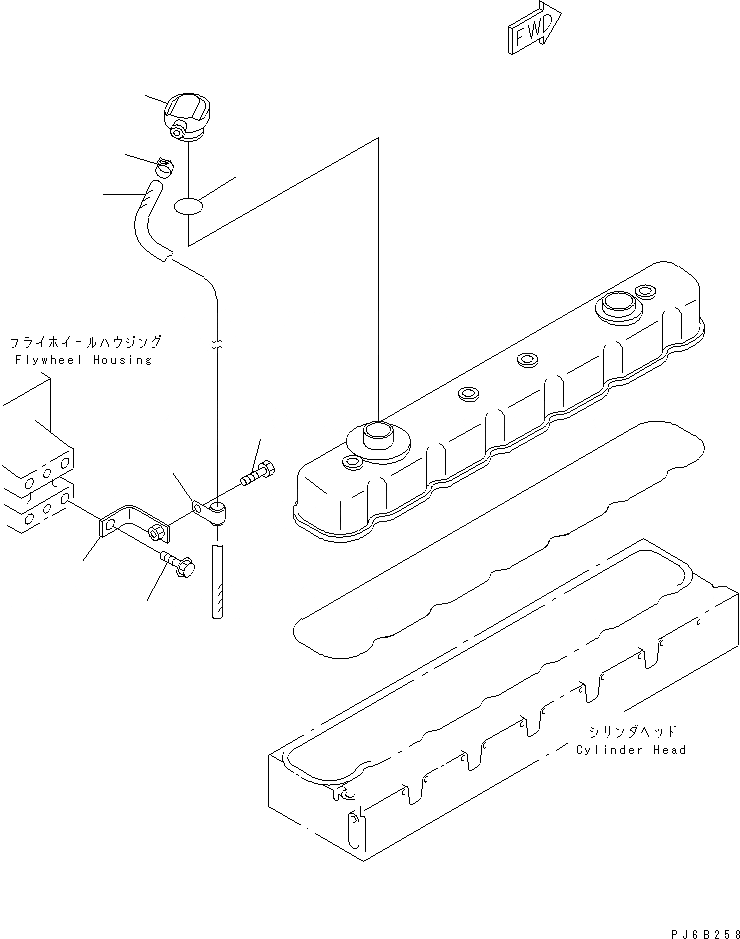 FWD

フライホイールハウジング
Flywheel Housing

シリンダヘッド
Cylinder Head

PJ6B258