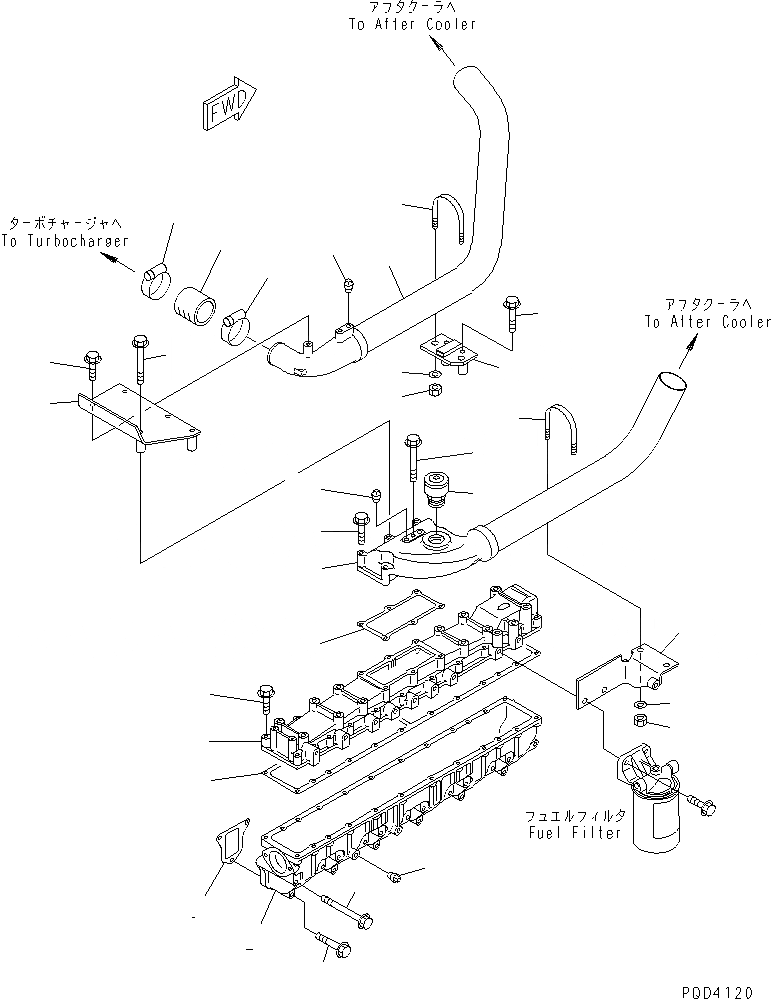 アフタクーラへ
To After Cooler

FWD

ターボチャージャへ
To Turbocharger

アフタクーラへ
To After Cooler

フュエルフィルタ
Fuel Filter

P0D4120