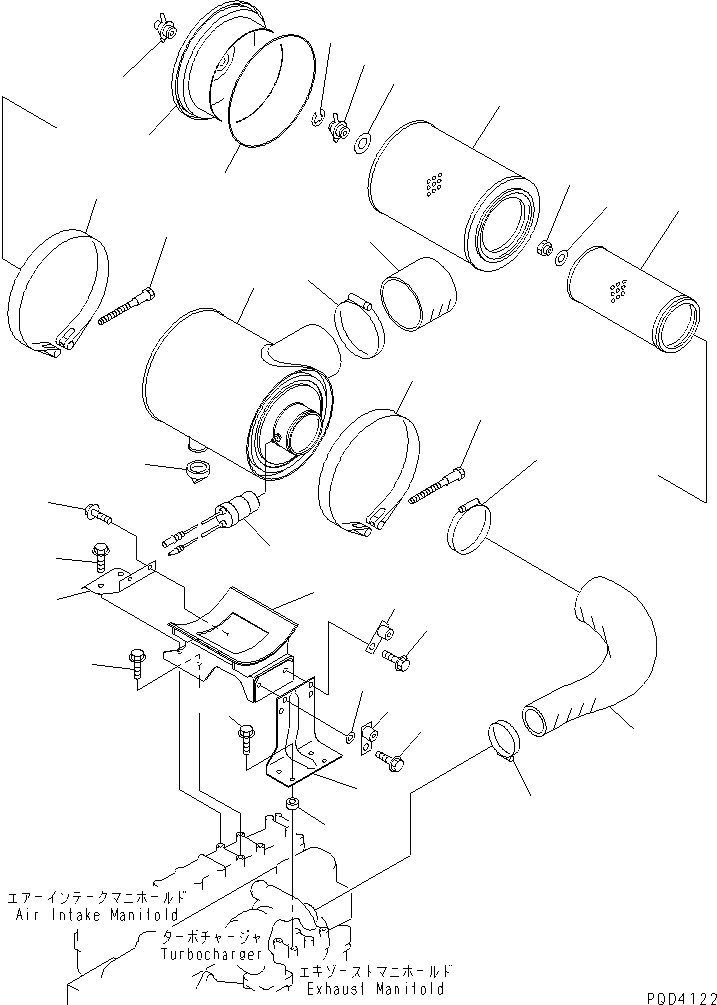 エアーインテークマニホールド
Air Intake Manifold

ターボチャージャ
Turbocharger

エキゾーストマニホールド
Exhaust Manifold

P0D4122