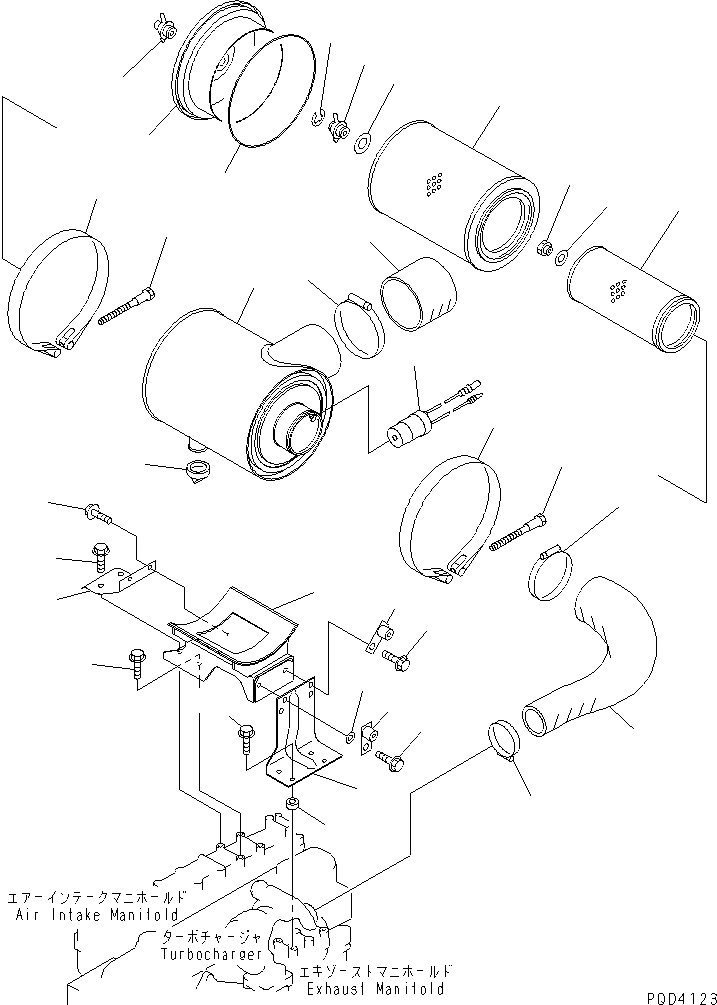 エアーインテークマニホールド
Air Intake Manifold

ターボチャージャ
Turbocharger

エキゾーストマニホールド
Exhaust Manifold

P0D4123