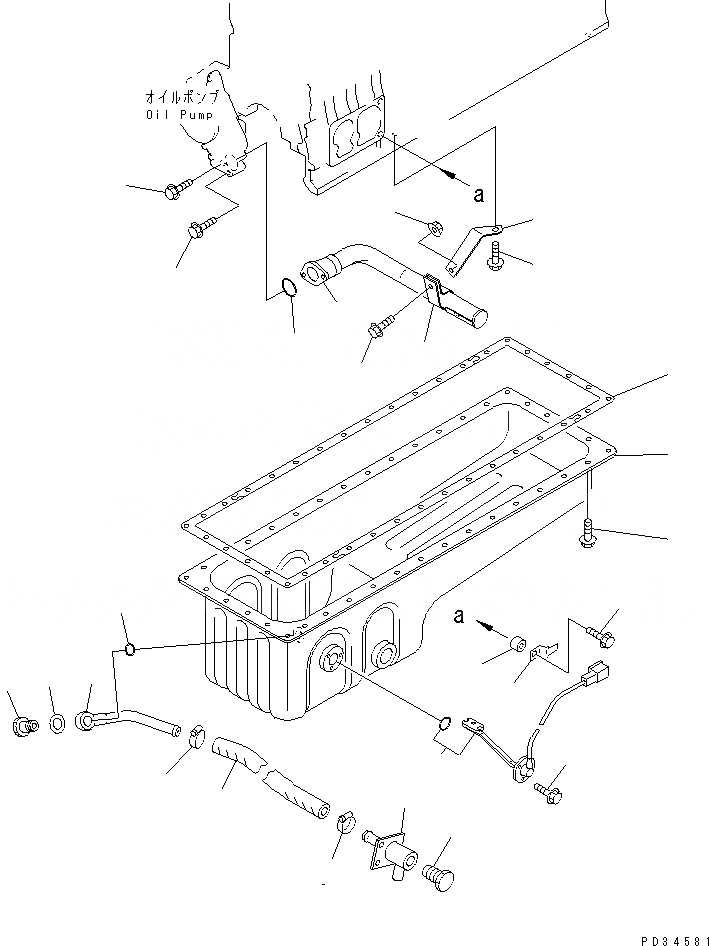 オイルポンプ
Oil Pump

a

a

PD34581