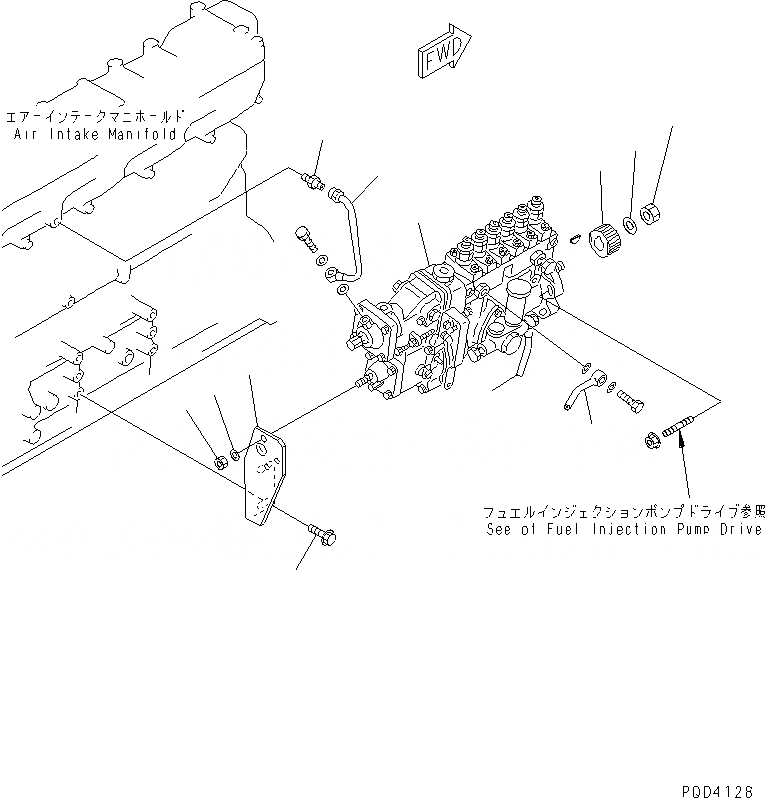 FWD

エアーインテークマニホールド
Air Intake Manifold

フュエルインジェクションポンプドライブ参照
See of Fuel Injection Pump Drive

PQD4128