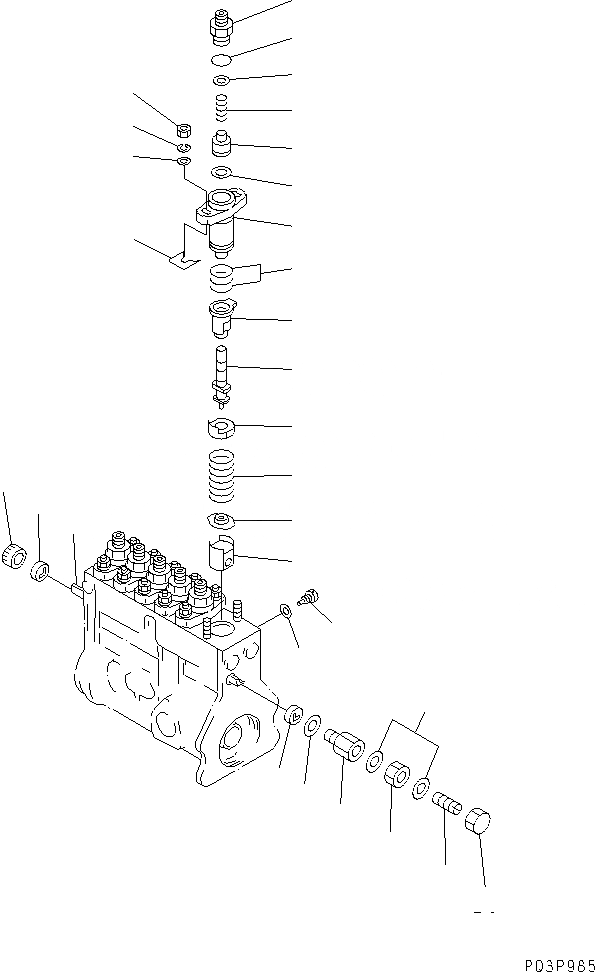 P03P985