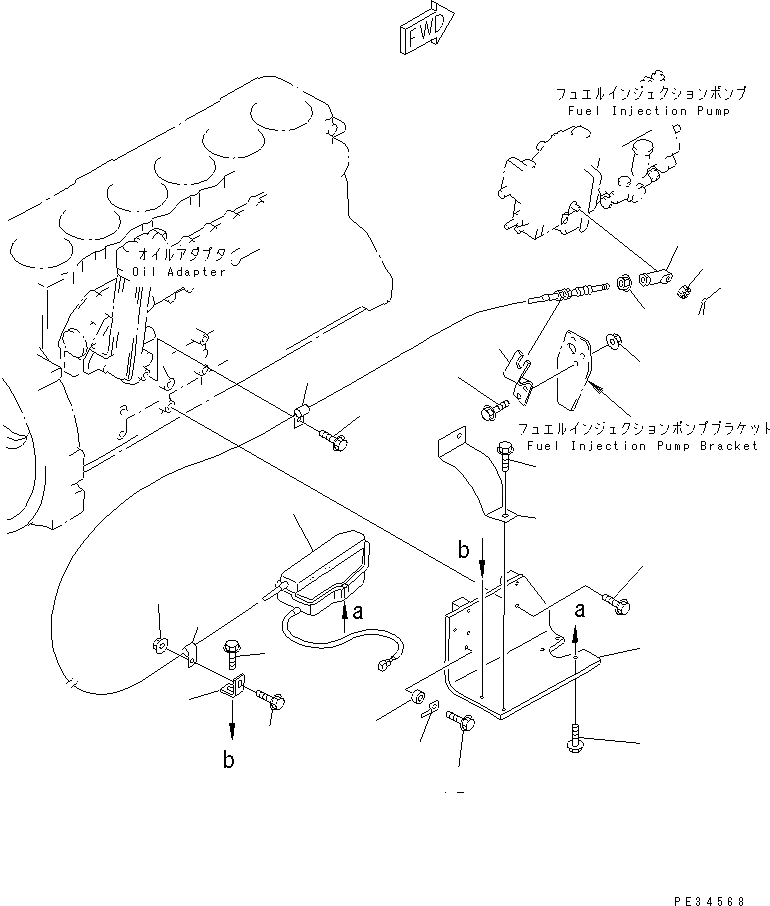 FWD

フュエルインジェクションポンプ
Fuel Injection Pump

オイルアダプタ
Oil Adapter

フュエルインジェクションポンプブラケット
Fuel Injection Pump Bracket

b

a

a

b

PE34568