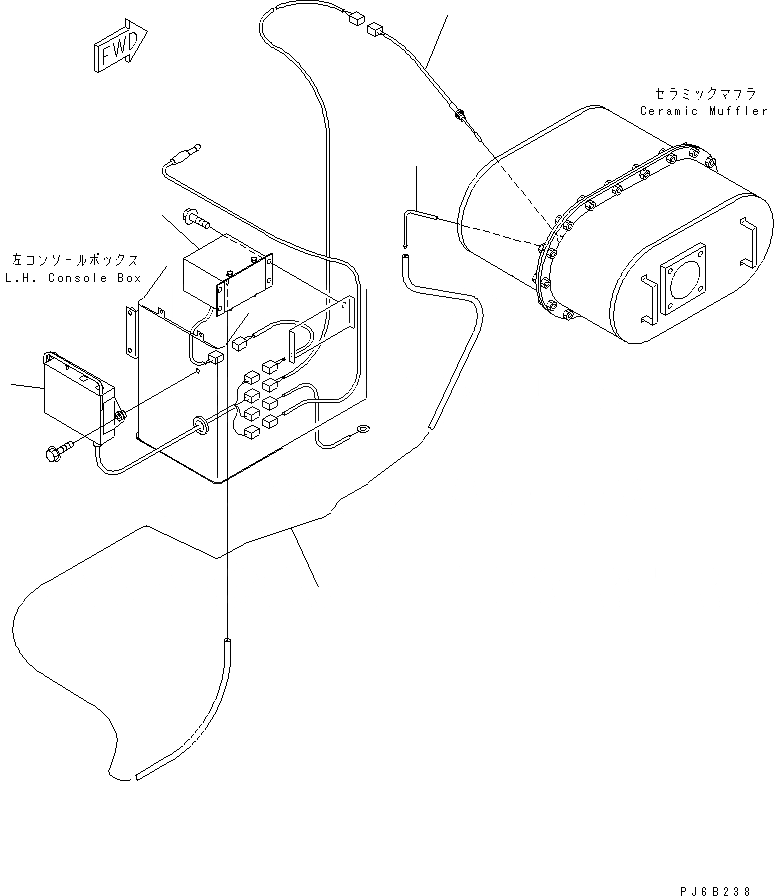 FWD

セラミックマフラ
Ceramic Muffler

左コンソールボックス
L.H. Console Box

PJ6B238