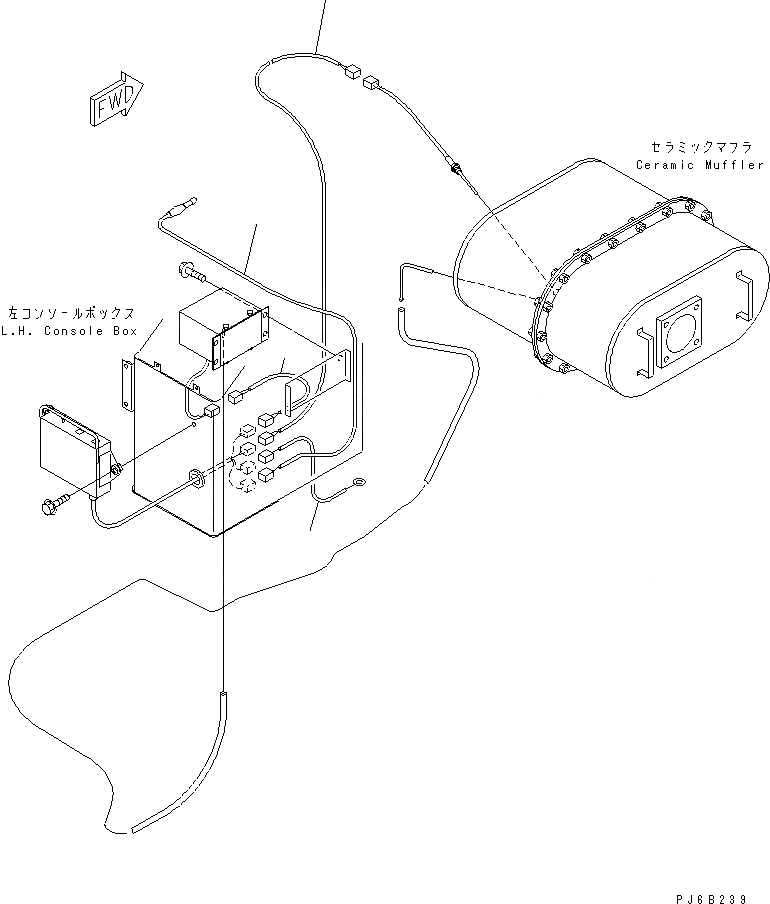 FWD

セラミックマフラ
Ceramic Muffler

左コンソールボックス
L.H. Console Box

PJ6B239