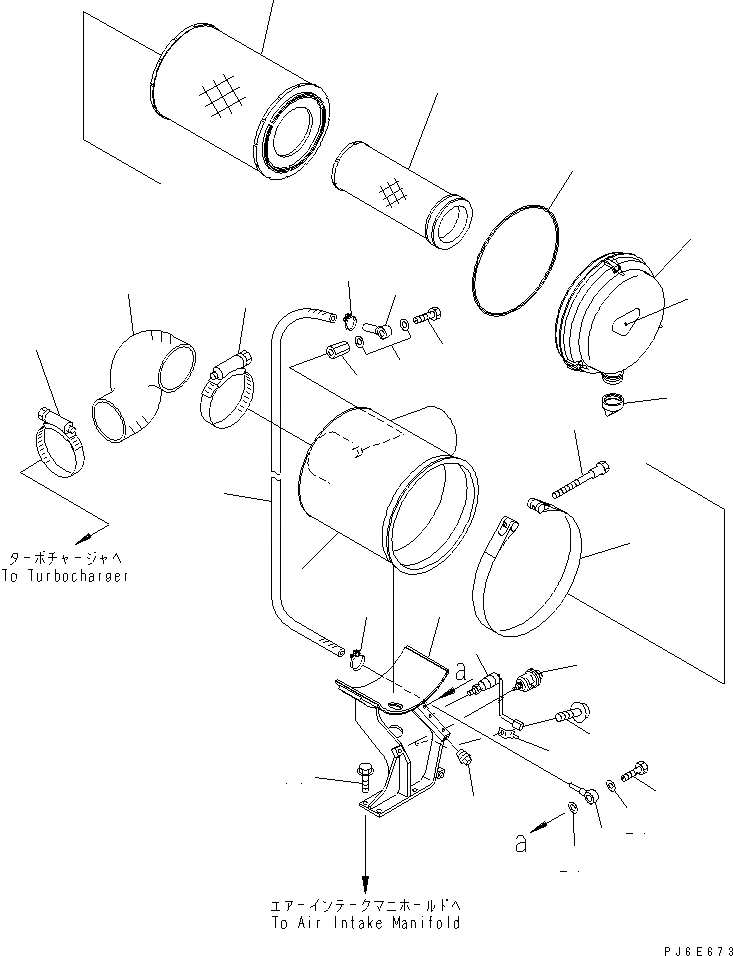 ターボチャージャへ
To Turbocharger

a

a

エアーインテークマニホールドへ
To Air Intake Manifold

PJ6E673