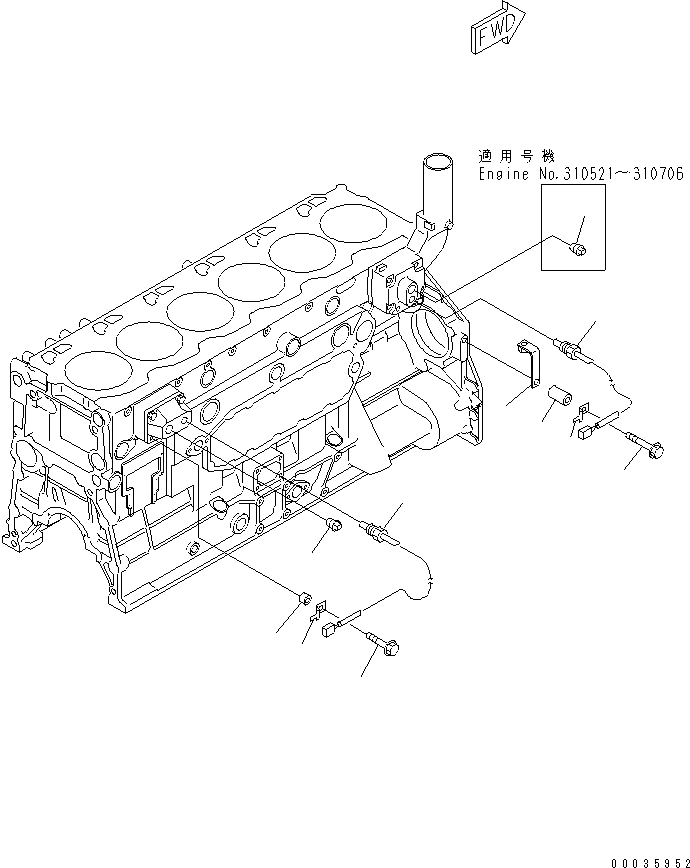 FWD

適用号機
Engine No.310521~310706

00035952