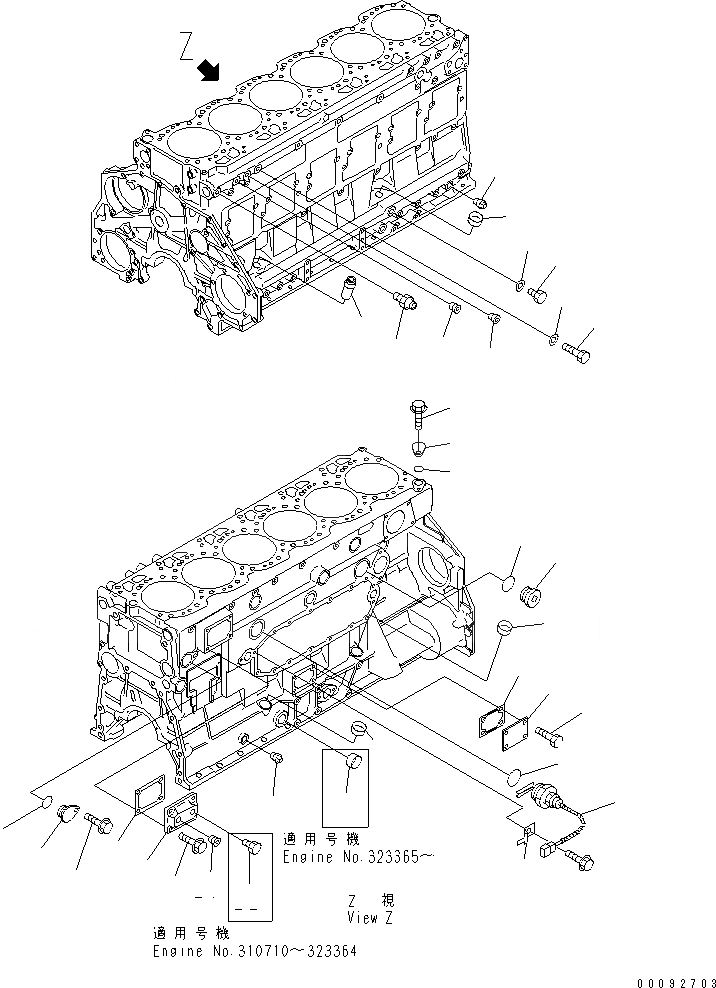 Z

適用号機
Engine No.323365~

Z 視
View Z

適用号機
Engine No.310710~323364

00092703