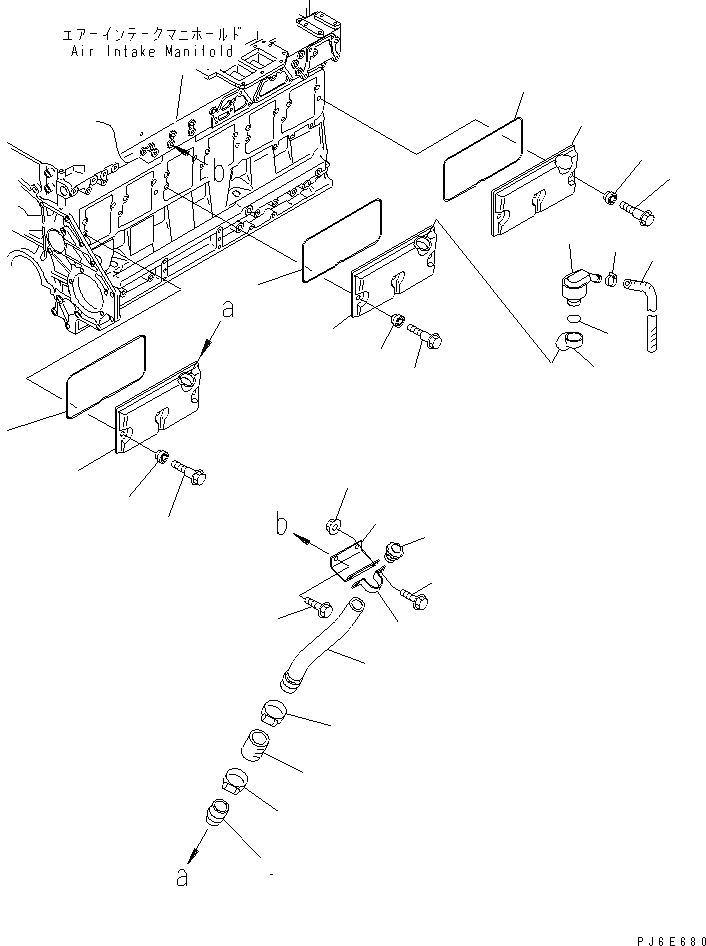 エアーインテークマニホールド
Air Intake Manifold

b

a

b

a

PJ6E680