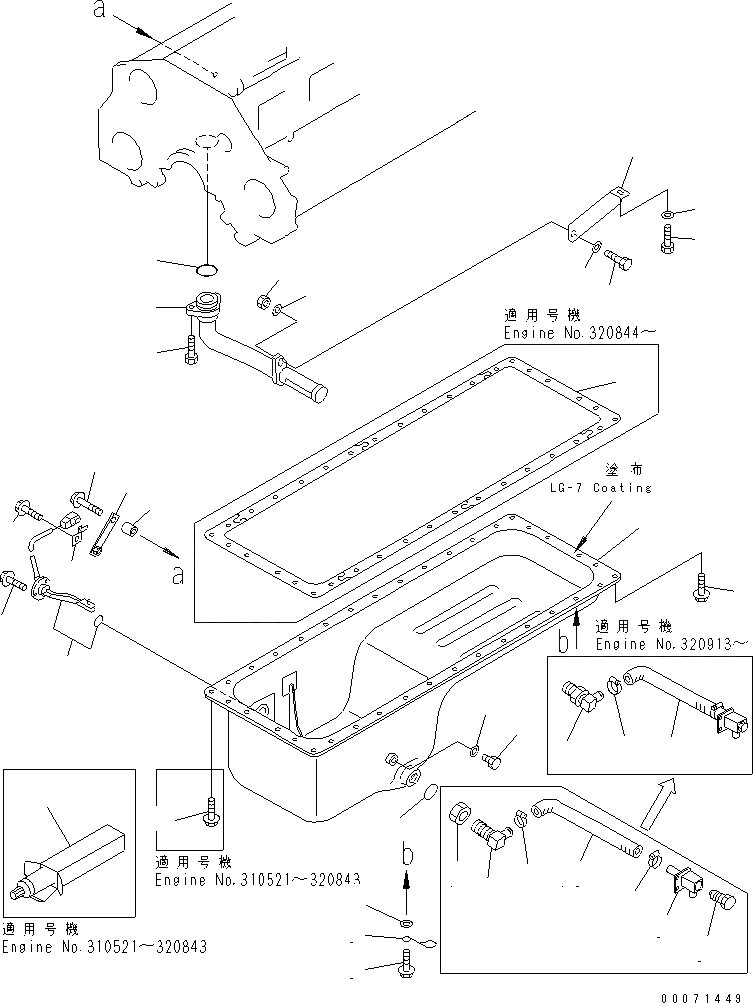 a

適用号機
Engine No.320844～

塗布
LG-7 Coating

a

適用号機
Engine No.320913～

b

適用号機
Engine No.310521～320843

b

適用号機
Engine No.310521～320843

00071449