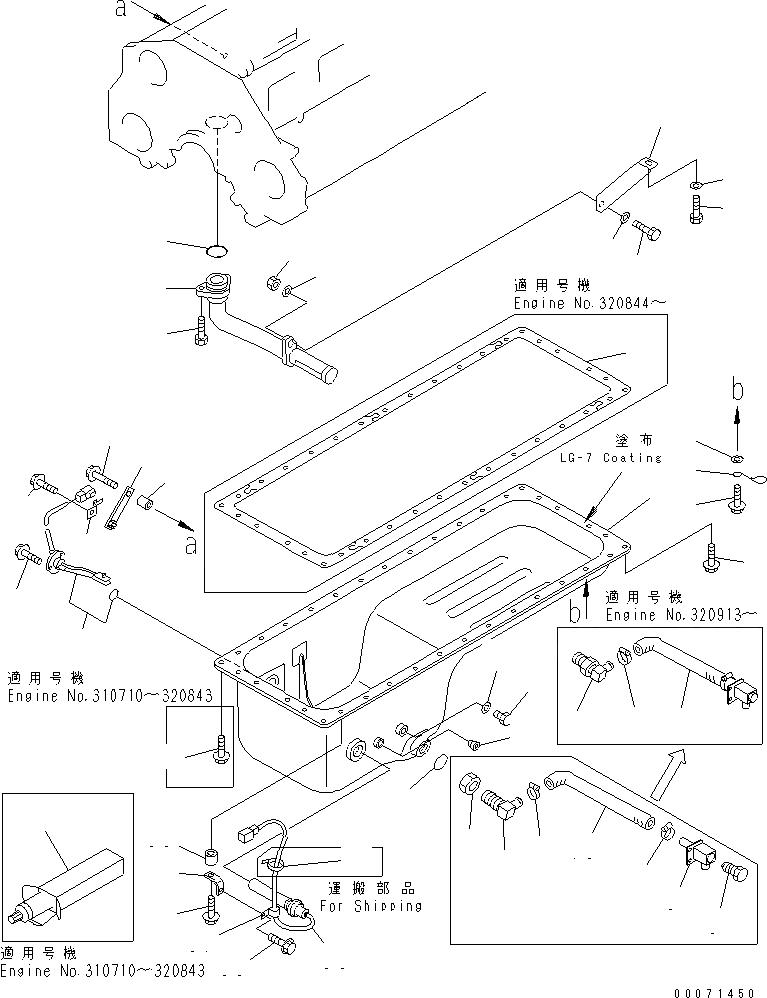 a

適用号機
Engine No.320844～

b

塗布
LG-7 Coating

a

b

適用号機
Engine No.320913～

適用号機
Engine No.310710～320843

運搬部品
For Shipping

適用号機
Engine No.310710～320843

00071450