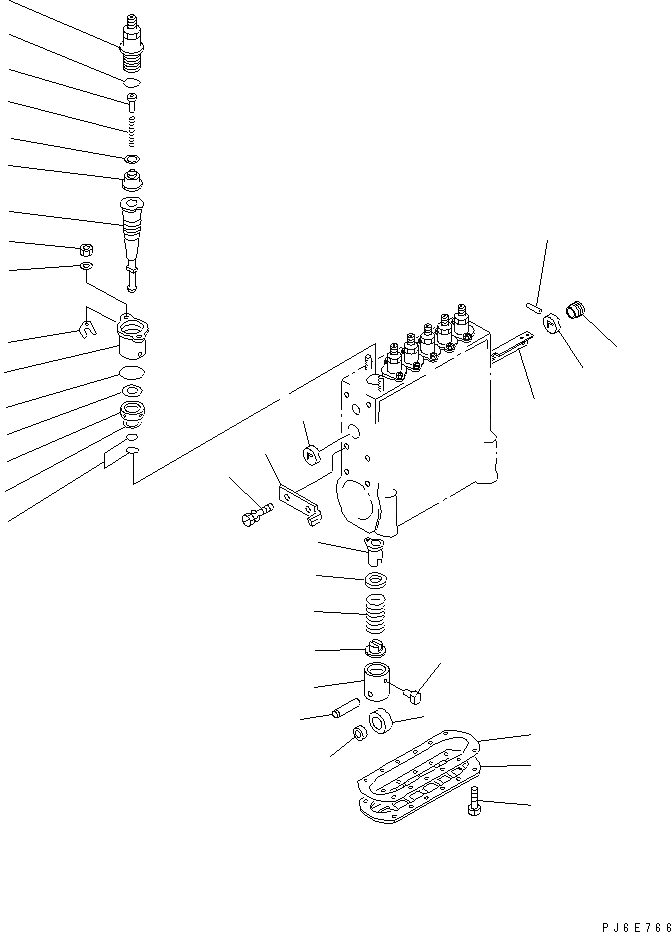 A
A
PJ6E766