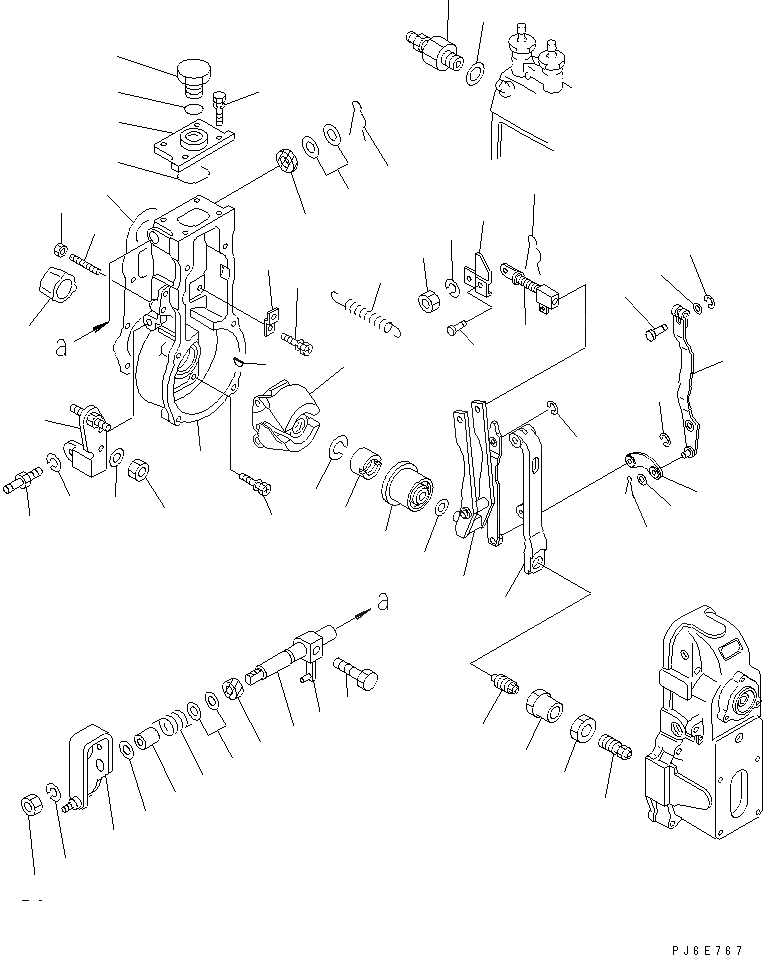 a

a

PJ6E767