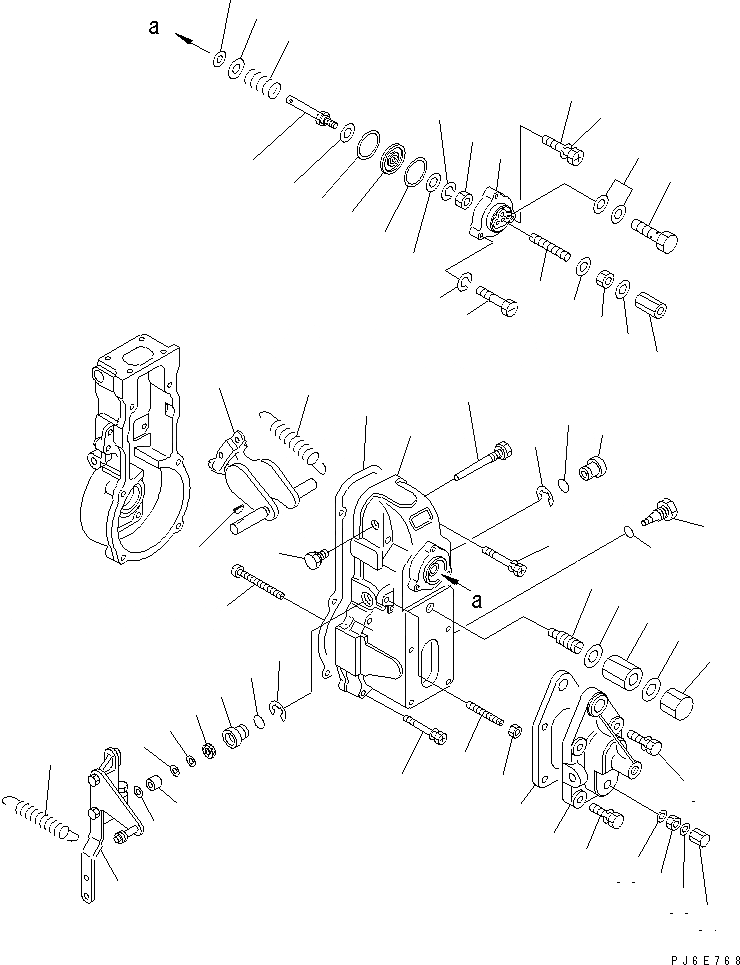 a

a

PJ6E768