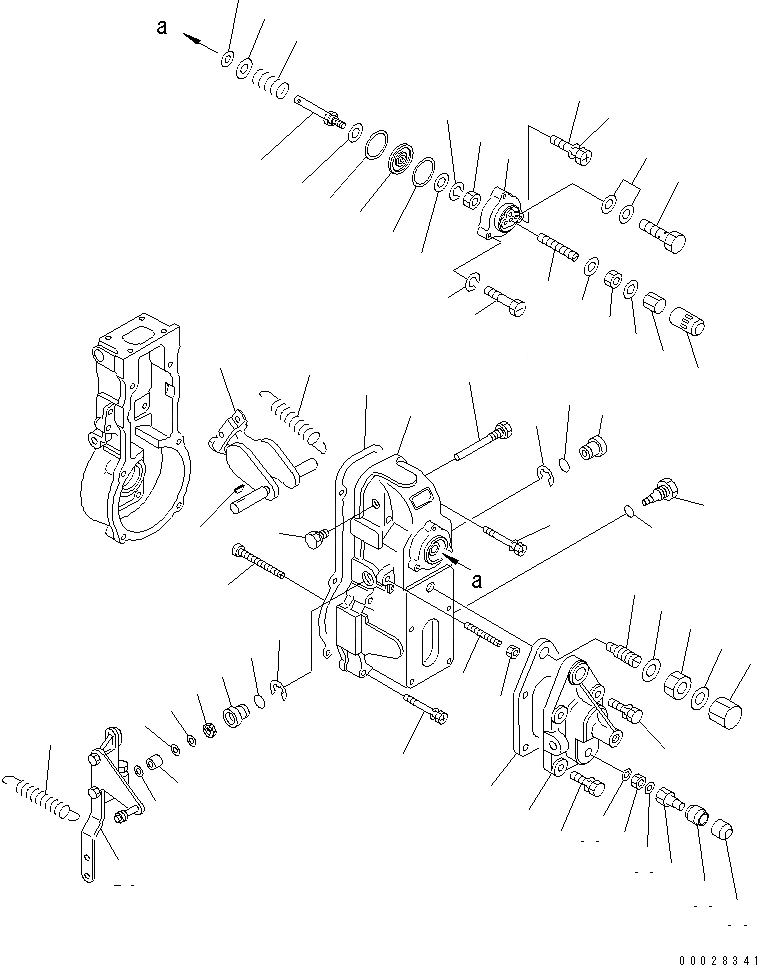 a

a

00028341