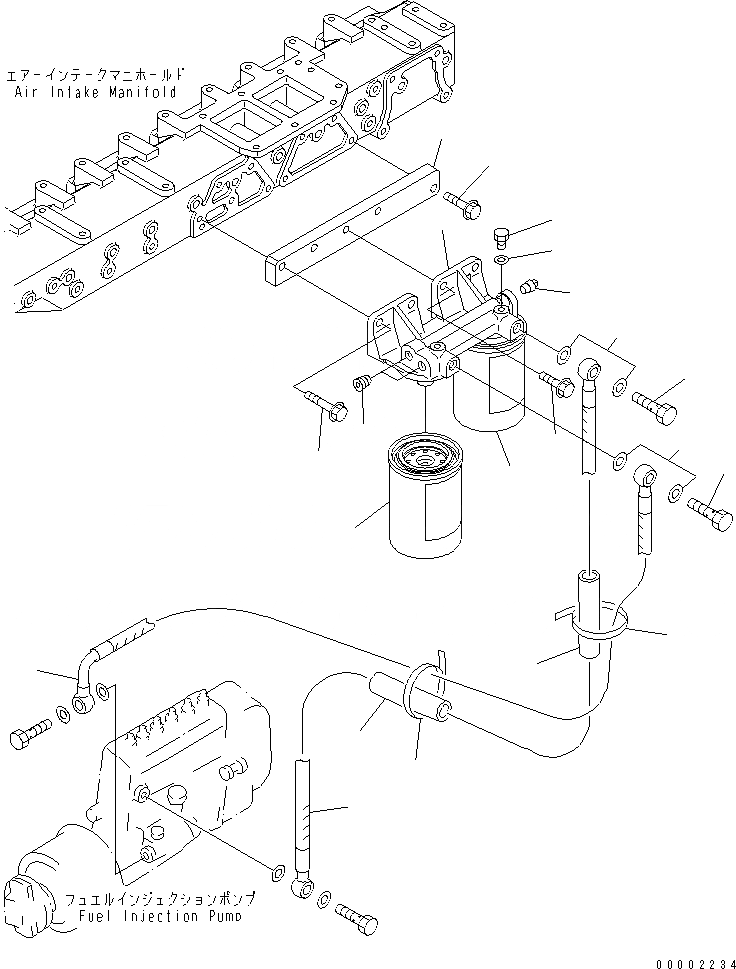 エアーインテークマニホールド
Air Intake Manifold

フュエルインジェクションポンプ
Fuel Injection Pump

00002234