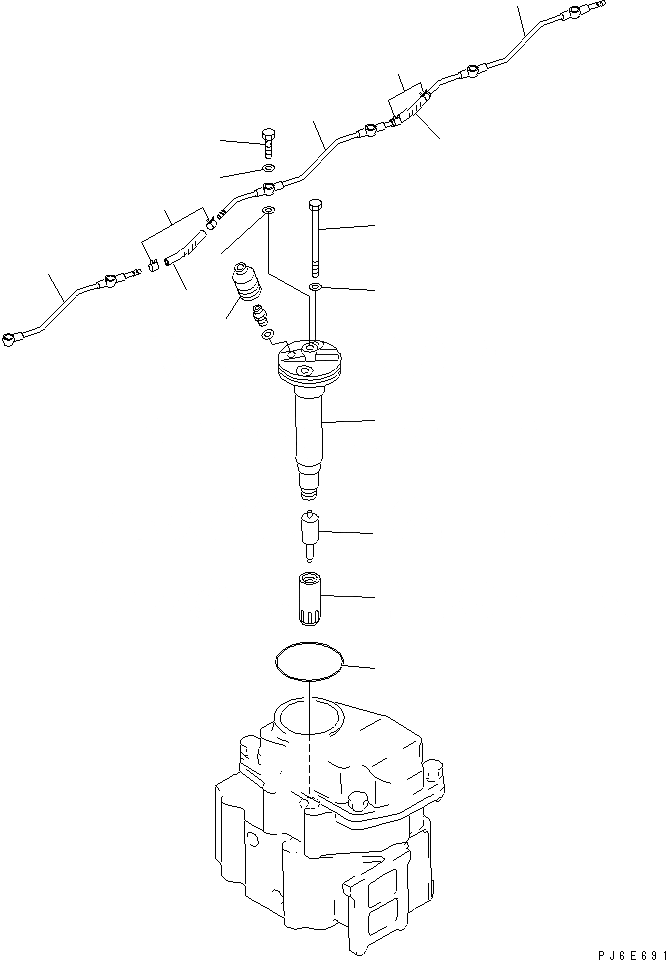 PJ6E691