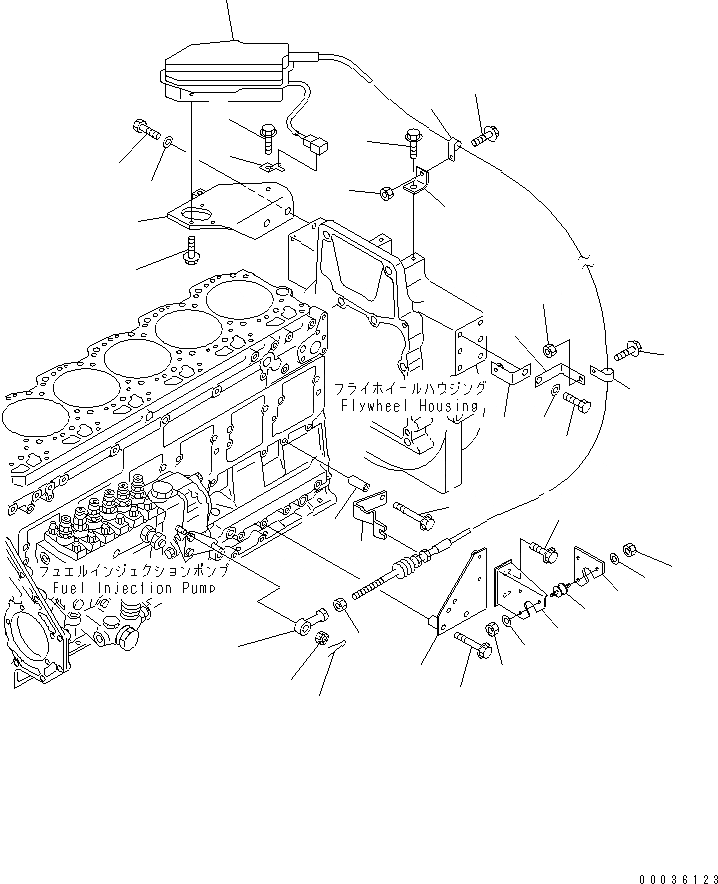 フライホイールハウジング
Flywheel Housing

フュエルインジェクションポンプ
Fuel Injection Pump

00036123