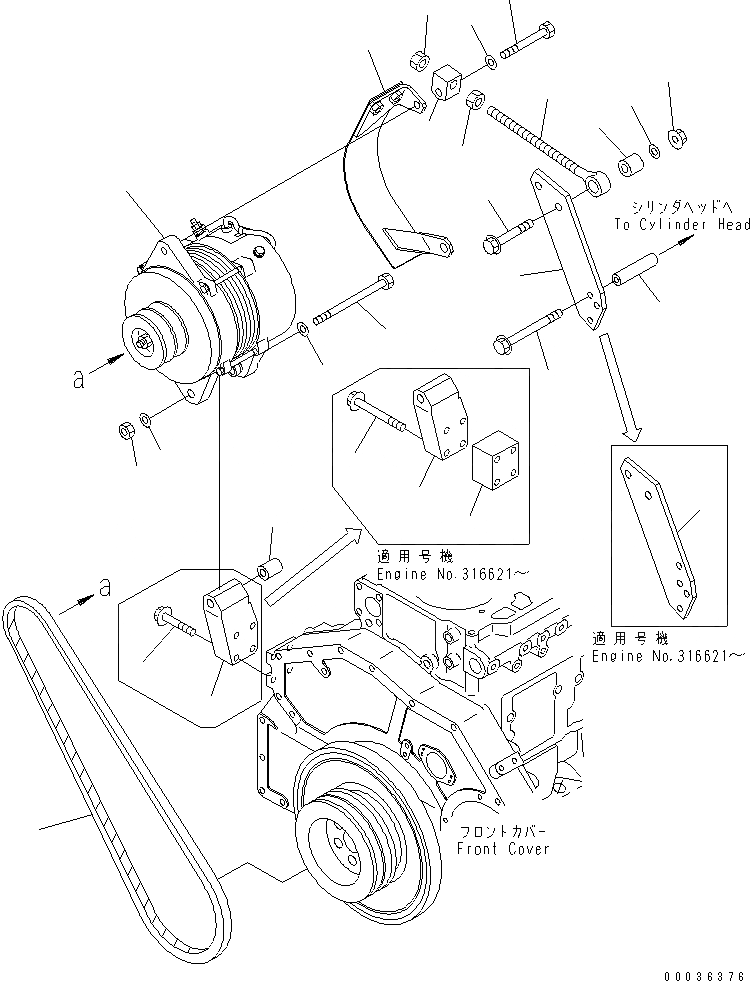 シリンダヘッドへ
To Cylinder Head

a

適用号機
Engine No.316621~

a

適用号機
Engine No.316621~

フロントカバー
Front Cover

00036376