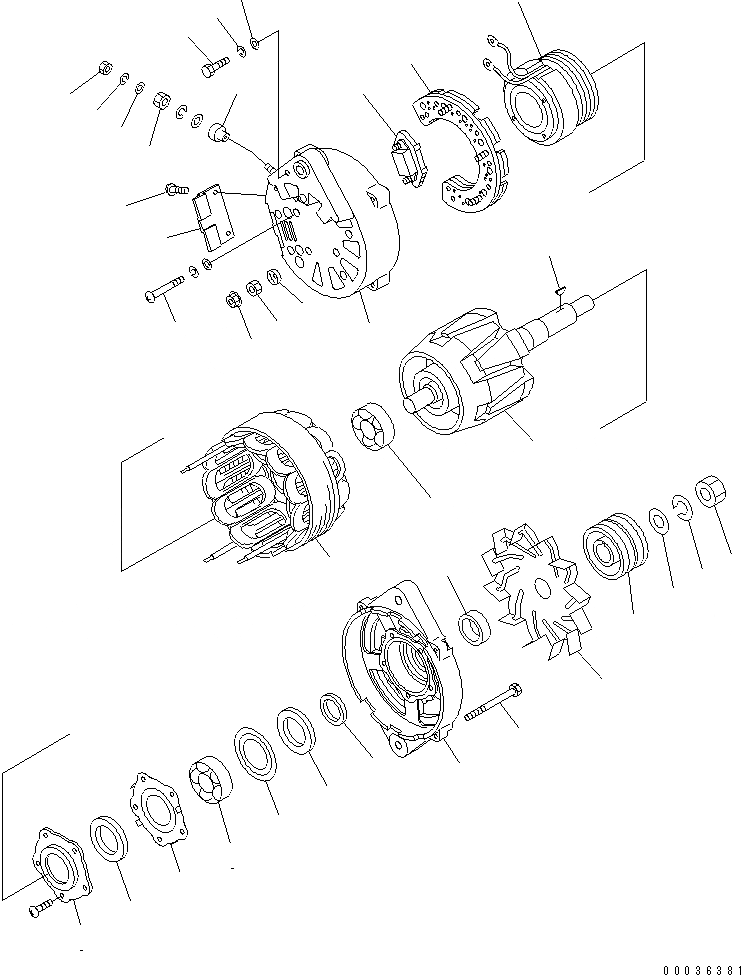 00036381