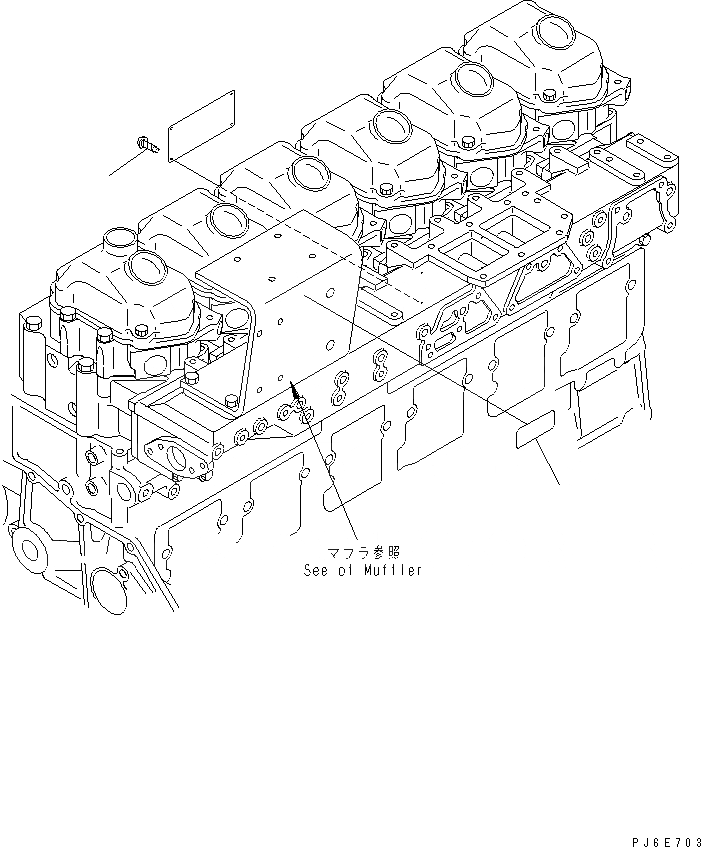 マフラ参照
See of Muffler

PJ6E703