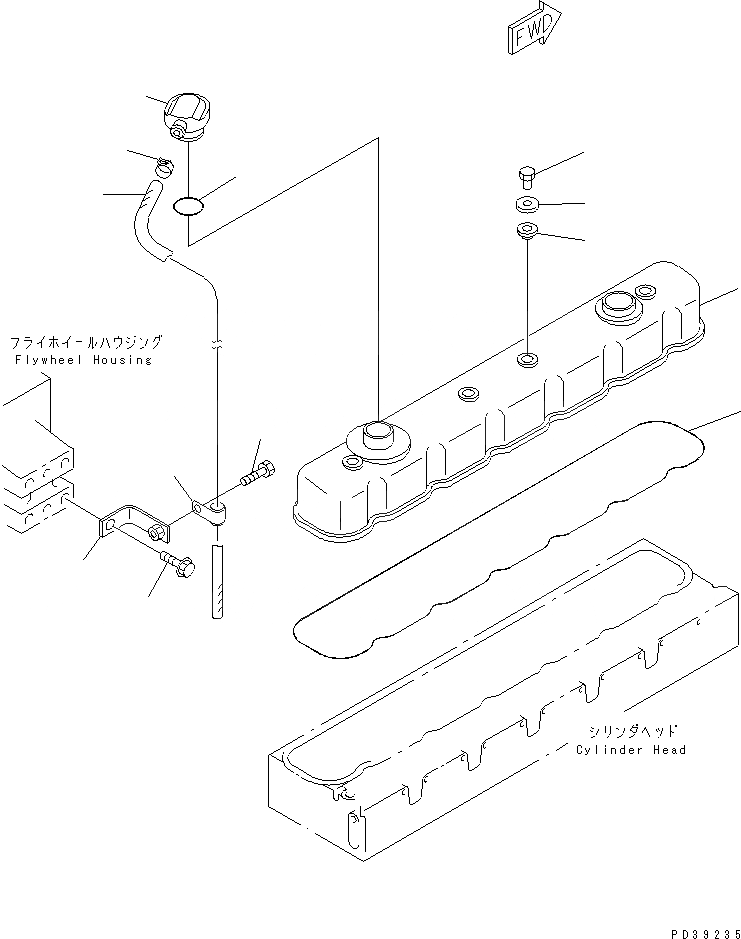 FWD

フライホイールハウジング
Flywheel Housing

シリンダヘッド
Cylinder Head

PD39235