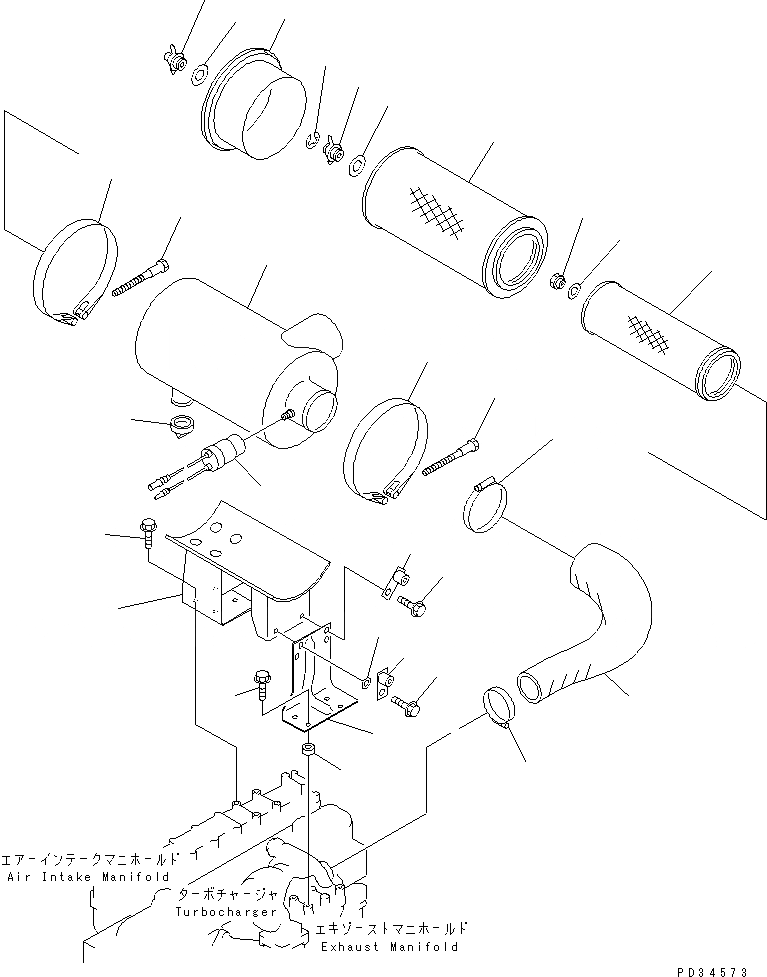 エアーインテークマニホールド
Air Intake Manifold

ターボチャージャ
Turbocharger

エキゾーストマニホールド
Exhaust Manifold

PD34573