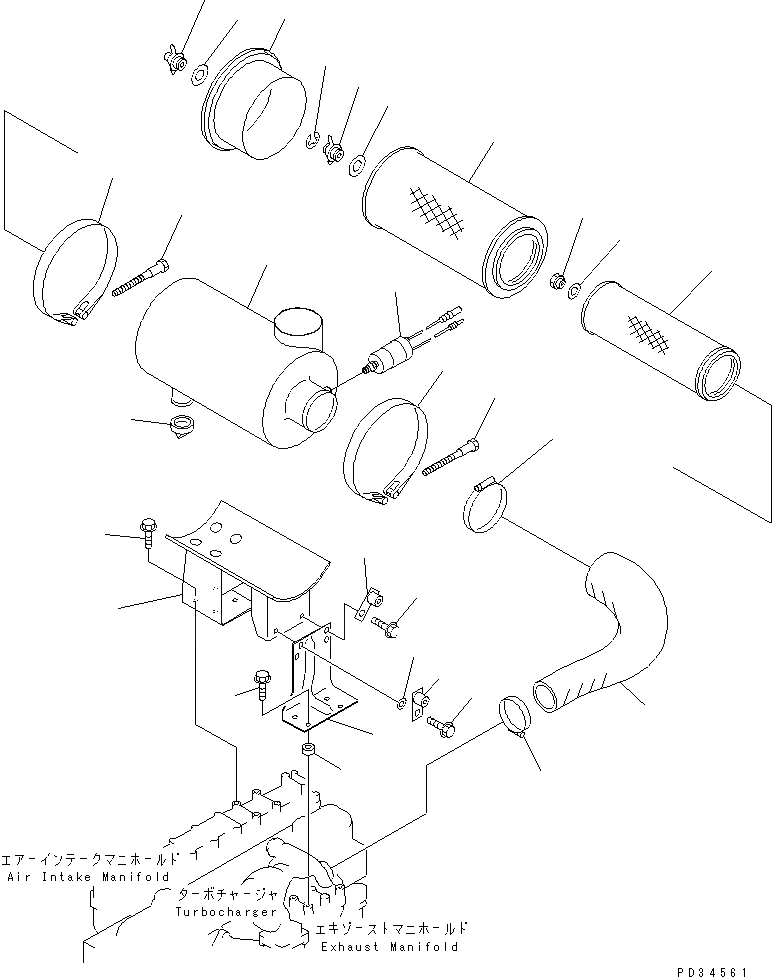 エアーインテークマニホールド
Air Intake Manifold

ターボチャージャ
Turbocharger

エキゾーストマニホールド
Exhaust Manifold

PD34561