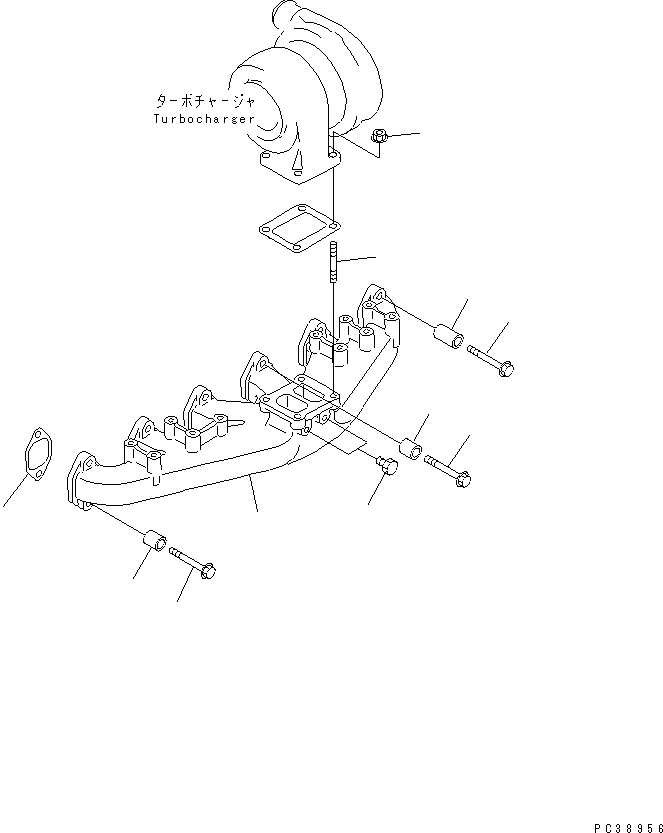 ターボチャージャ
Turbocharger

PC38956