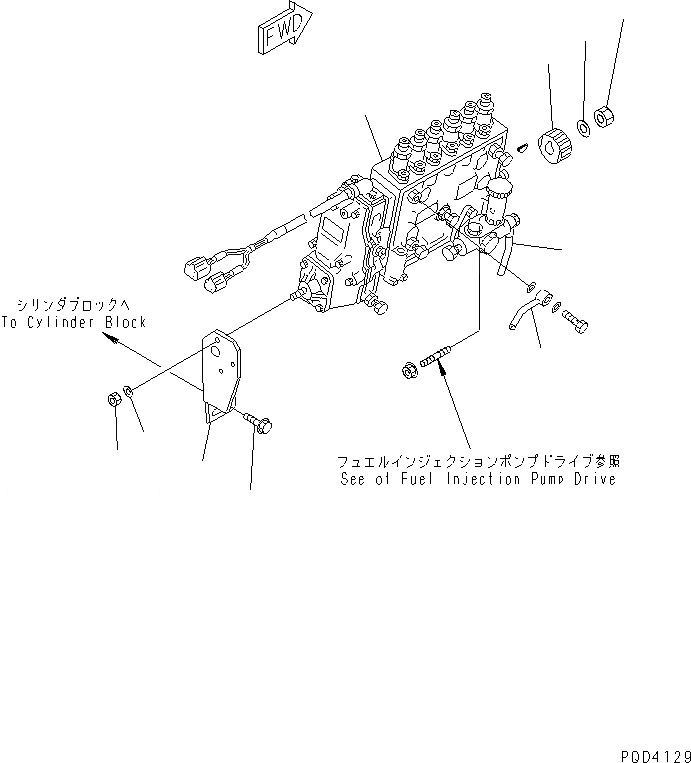 FWD

シリンダブロックへ
To Cylinder Block

フュエルインジェクションポンプドライブ参照
See of Fuel Injection Pump Drive

PQD4129