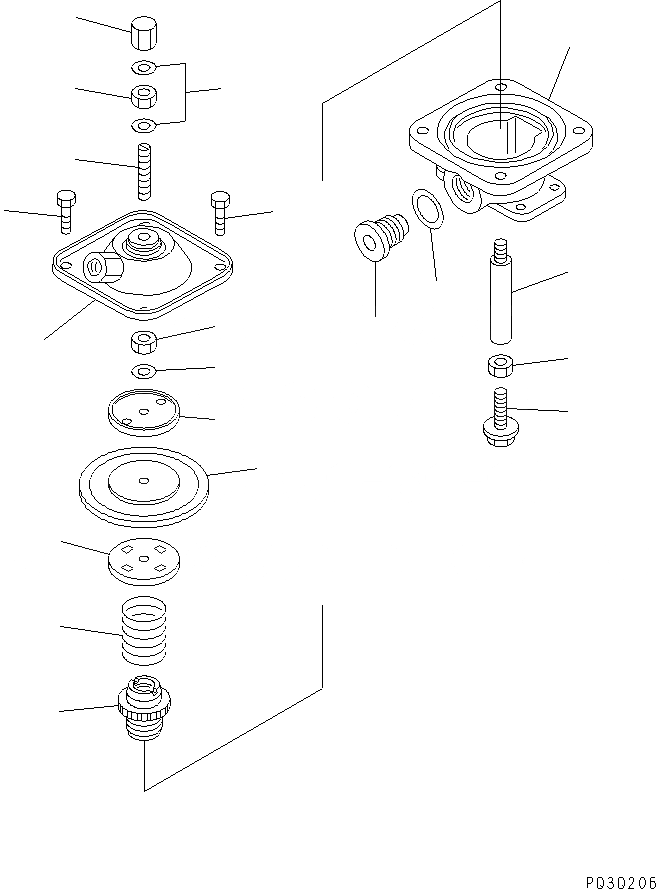 P030206