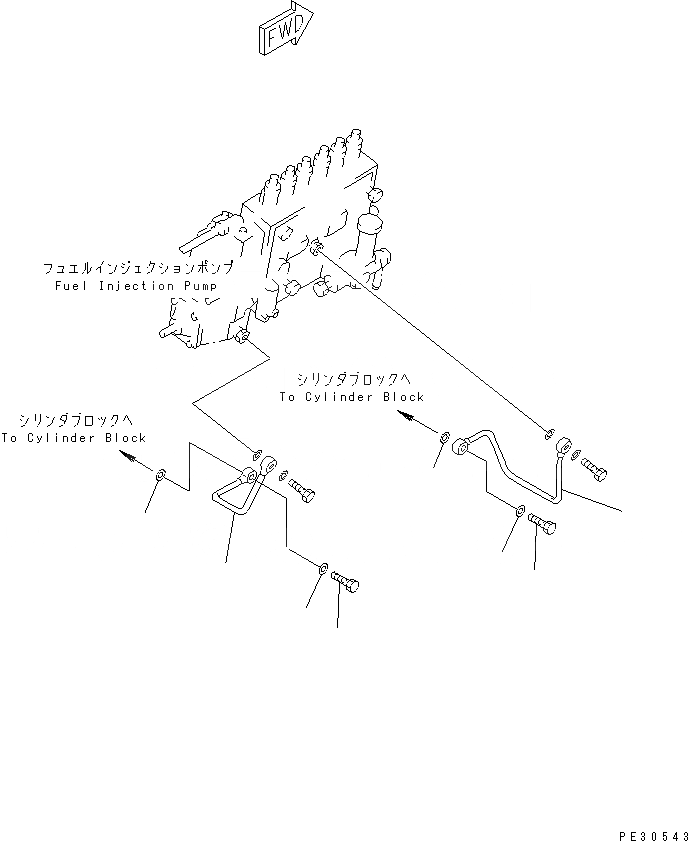 FWD

フュエルインジェクションポンプ
Fuel Injection Pump

シリンダブロックへ
To Cylinder Block

シリンダブロックへ
To Cylinder Block

PE30543