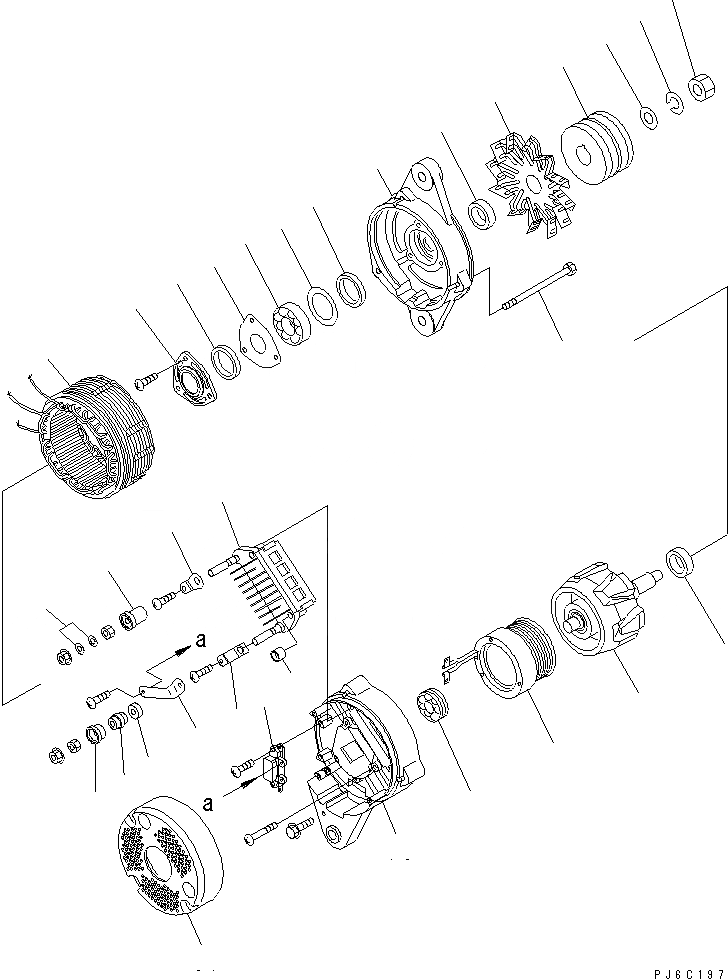 a

a

PJ6C197